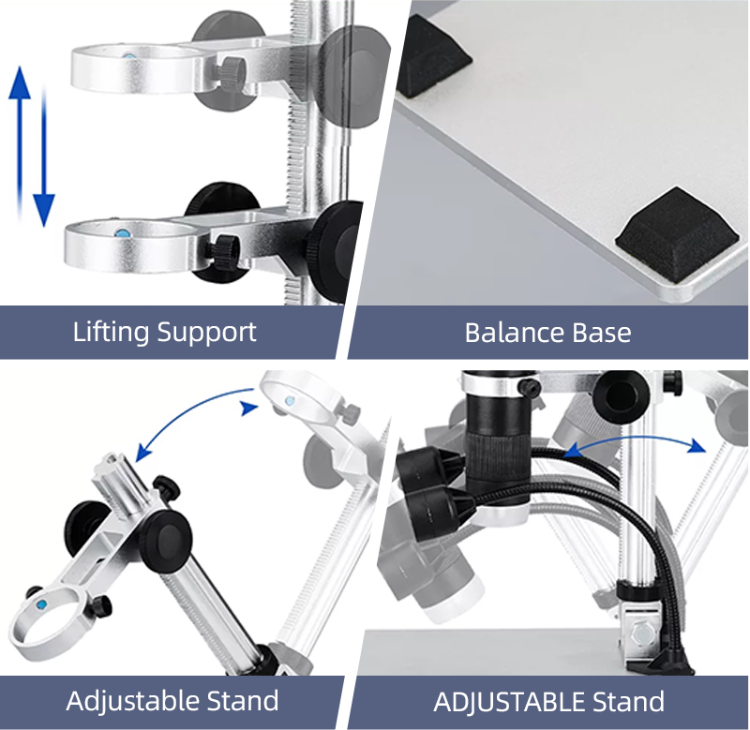 Lifting Support

Balance Base

Adjustable Stand

ADJUSTABLE Stand