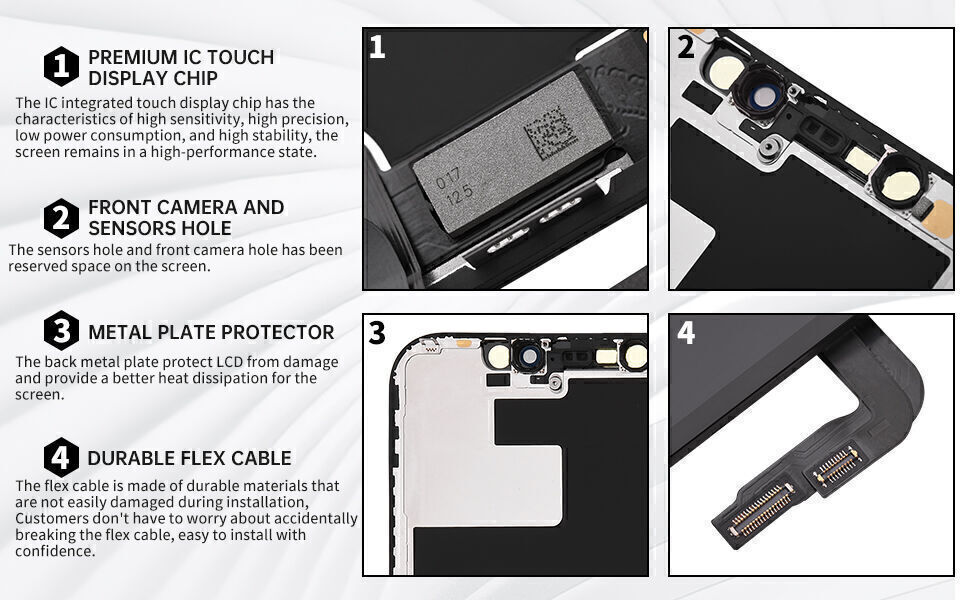 1 PREMIUM IC TOUCH DISPLAY CHIP

The IC integrated touch display chip has the characteristics of high sensitivity, high precision, low power consumption, and high stability, the screen remains in a high-performance state.

2 FRONT CAMERA AND SENSORS HOLE

The sensors hole and front camera hole has been reserved space on the screen.

3 METAL PLATE PROTECTOR

The back metal plate protect LCD from damage and provide a better heat dissipation for the screen.

4 DURABLE FLEX CABLE

The flex cable is made of durable materials that are not easily damaged during installation, Customers don't have to worry about accidentally breaking the flex cable, easy to install with confidence.

1

017
125

2

3

4