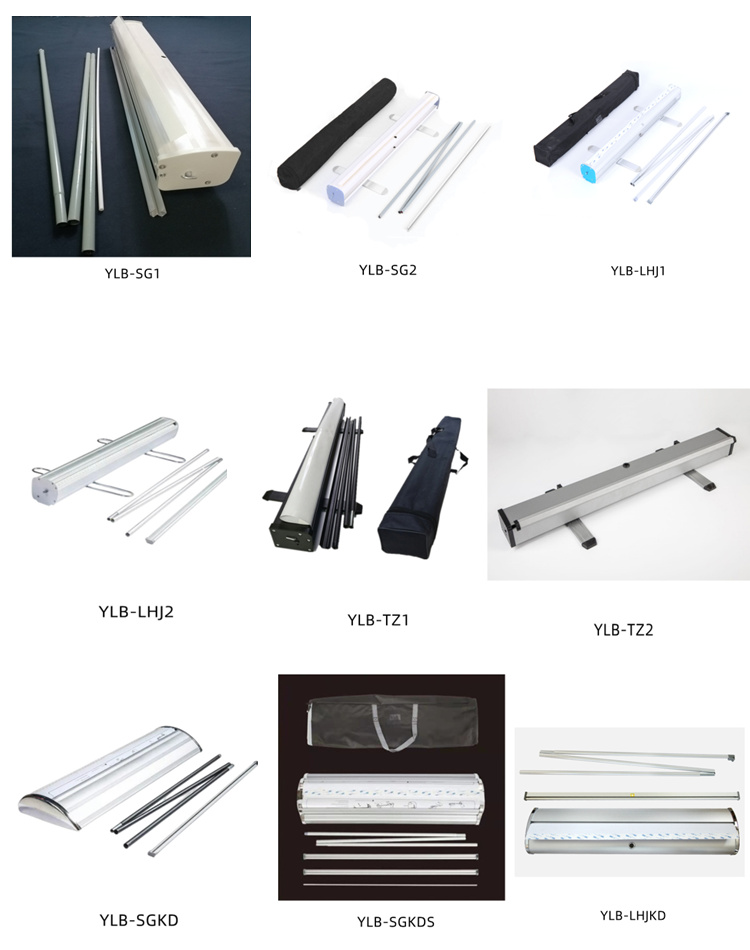 YLB-SG1

YLB-SG2

YLB-LHJ1

YLB-LHJ2

YLB-TZ1

YLB-TZ2

YLB-SGKD

YLB-SGKDS

YLB-LHJKD