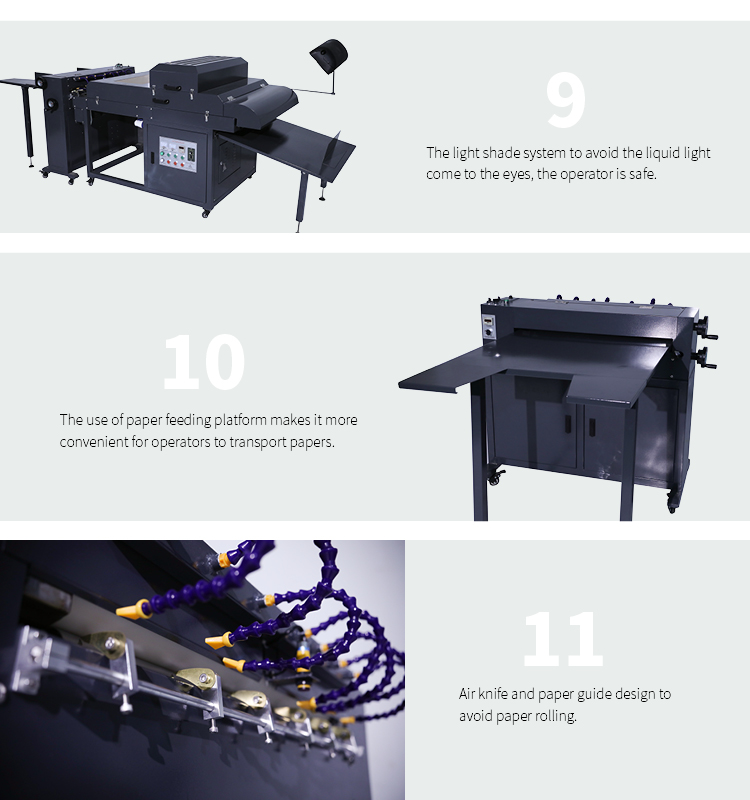 9

The light shade system to avoid the liquid light come to the eyes, the operator is safe.

10

The use of paper feeding platform makes it more convenient for operators to transport papers.

11

Air knife and paper guide design to avoid paper rolling.