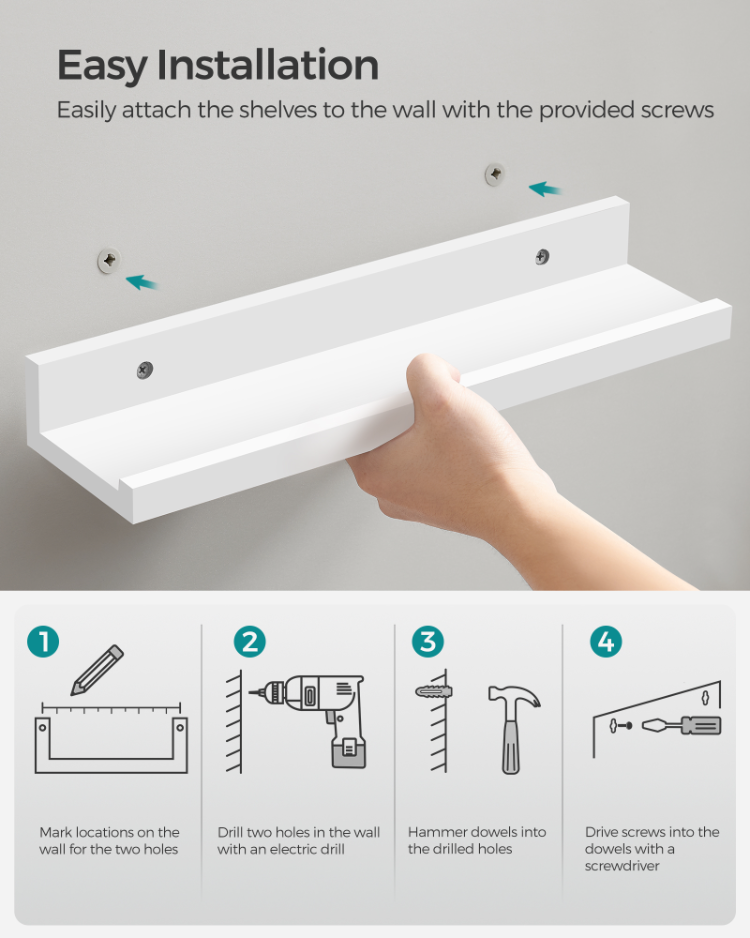 Easy Installation

Easily attach the shelves to the wall with the provided screws

1

Mark locations on the wall for the two holes

2

Drill two holes in the wall with an electric drill

3

Hammer dowels into the drilled holes

4

Drive screws into the dowels with a screwdriver