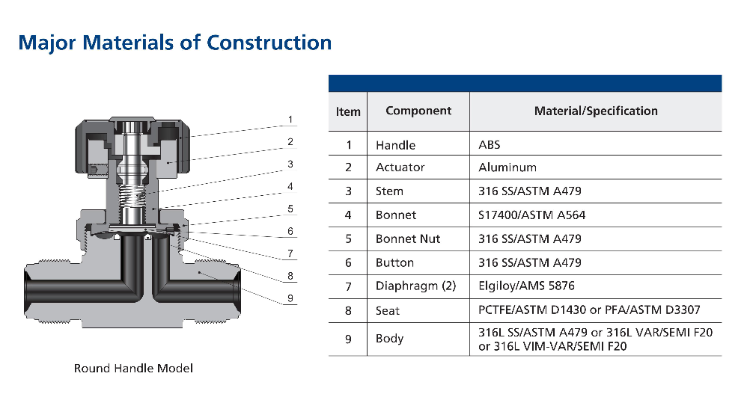 Major Materials of Construction

1
2
3
4
5
6
7
8
9

Round Handle Model

| Item | Component | Material/Specification |
|---|---|---|
| 1 | Handle | ABS |
| 2 | Actuator | Aluminum |
| 3 | Stem | 316 SS/ASTM A479 |
| 4 | Bonnet | S17400/ASTM A564 |
| 5 | Bonnet Nut | 316 SS/ASTM A479 |
| 6 | Button | 316 SS/ASTM A479 |
| 7 | Diaphragm (2) | Elgiloy/AMS 5876 |
| 8 | Seat | PCTFE/ASTM D1430 or PFA/ASTM D3307 |
| 9 | Body | 316L SS/ASTM A479 or 316L VAR/SEMI F20 or 316L VIM-VAR/SEMI F20 |