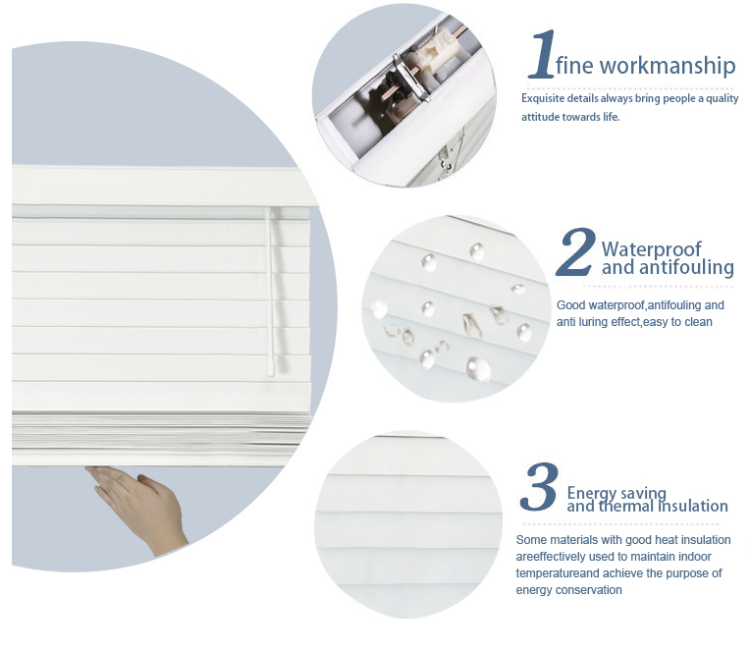 1 fine workmanship

Exquisite details always bring people a quality attitude towards life.

2 Waterproof and antifouling

Good waterproof,antifouling and anti luring effect,easy to clean

3 Energy saving and thermal insulation

Some materials with good heat insulation areeffectively used to maintain indoor temperatureand achieve the purpose of energy conservation