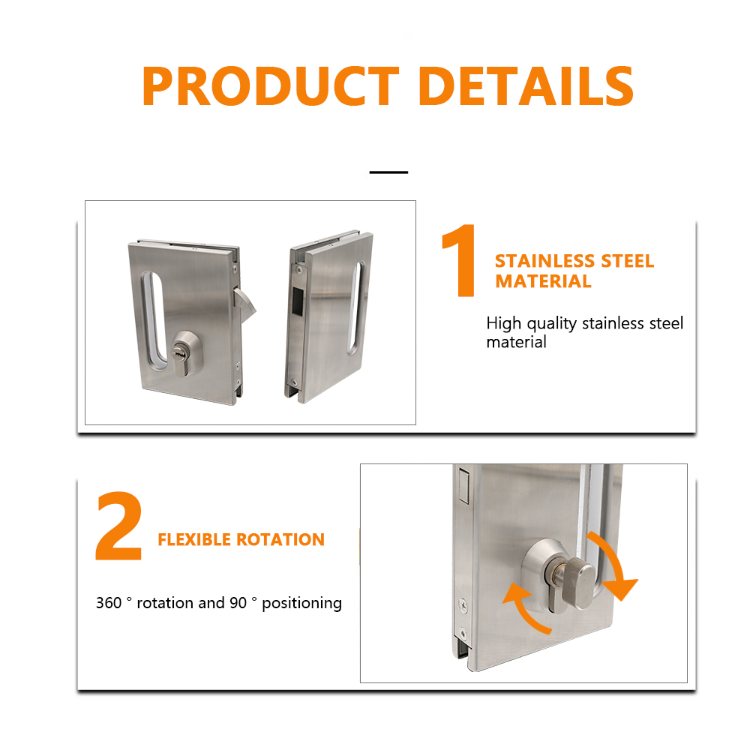 PRODUCT DETAILS

1 STAINLESS STEEL MATERIAL

High quality stainless steel material

2 FLEXIBLE ROTATION

360 ° rotation and 90 ° positioning