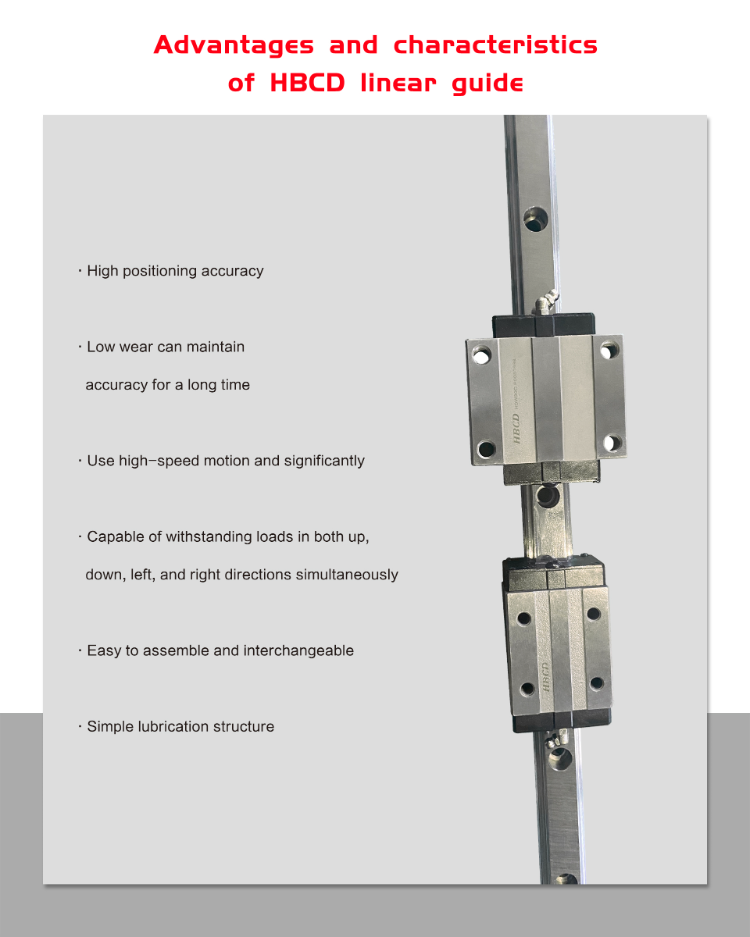 Advantages and characteristics of HBCD linear guide

· High positioning accuracy

· Low wear can maintain accuracy for a long time

· Use high-speed motion and significantly

· Capable of withstanding loads in both up, down, left, and right directions simultaneously

· Easy to assemble and interchangeable

· Simple lubrication structure

HBCD

HBCD