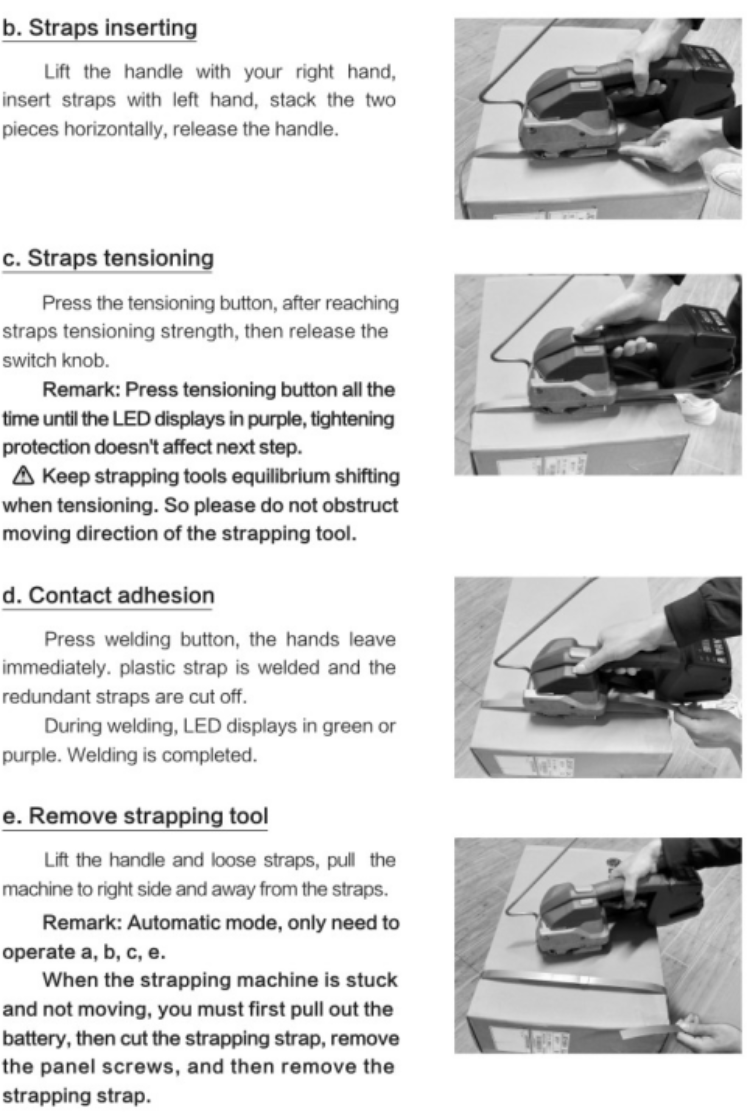 b. Straps inserting

Lift the handle with your right hand, insert straps with left hand, stack the two pieces horizontally, release the handle.

c. Straps tensioning

Press the tensioning button, after reaching straps tensioning strength, then release the switch knob.

Remark: Press tensioning button all the time until the LED displays in purple, tightening protection doesn't affect next step.

⚠ Keep strapping tools equilibrium shifting when tensioning. So please do not obstruct moving direction of the strapping tool.

d. Contact adhesion

Press welding button, the hands leave immediately. plastic strap is welded and the redundant straps are cut off.

During welding, LED displays in green or purple. Welding is completed.

e. Remove strapping tool

Lift the handle and loose straps, pull the machine to right side and away from the straps.

Remark: Automatic mode, only need to operate a, b, c, e.

When the strapping machine is stuck and not moving, you must first pull out the battery, then cut the strapping strap, remove the panel screws, and then remove the strapping strap.