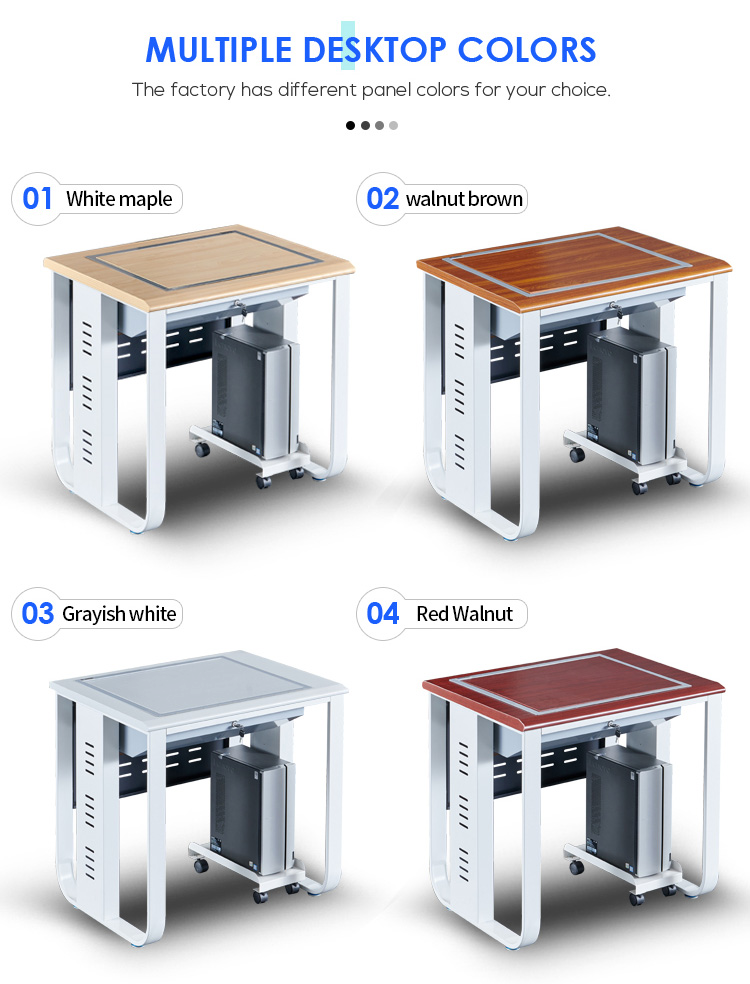 MULTIPLE DESKTOP COLORS

The factory has different panel colors for your choice.

01 White maple

02 walnut brown

03 Grayish white

04 Red Walnut