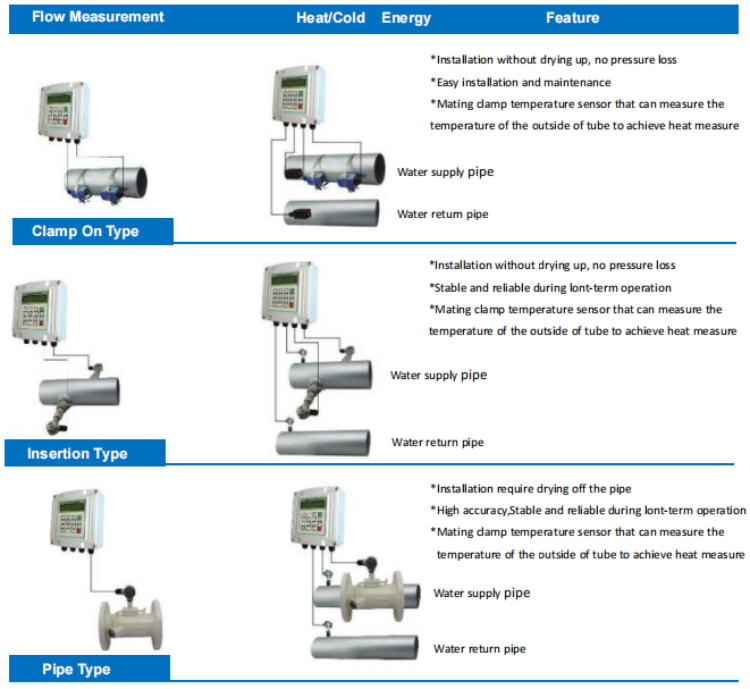 Flow Measurement Heat/Cold Energy Feature

*Installation without drying up, no pressure loss
*Easy installation and maintenance
*Mating clamp temperature sensor that can measure the temperature of the outside of tube to achieve heat measure

Water supply pipe

Water return pipe

Clamp On Type

*Installation without drying up, no pressure loss
*Stable and reliable during lont-term operation
*Mating clamp temperature sensor that can measure the temperature of the outside of tube to achieve heat measure

Water supply pipe

Water return pipe

Insertion Type

*Installation require drying off the pipe
*High accuracy,Stable and reliable during lont-term operation
*Mating clamp temperature sensor that can measure the temperature of the outside of tube to achieve heat measure

Water supply pipe

Water return pipe

Pipe Type