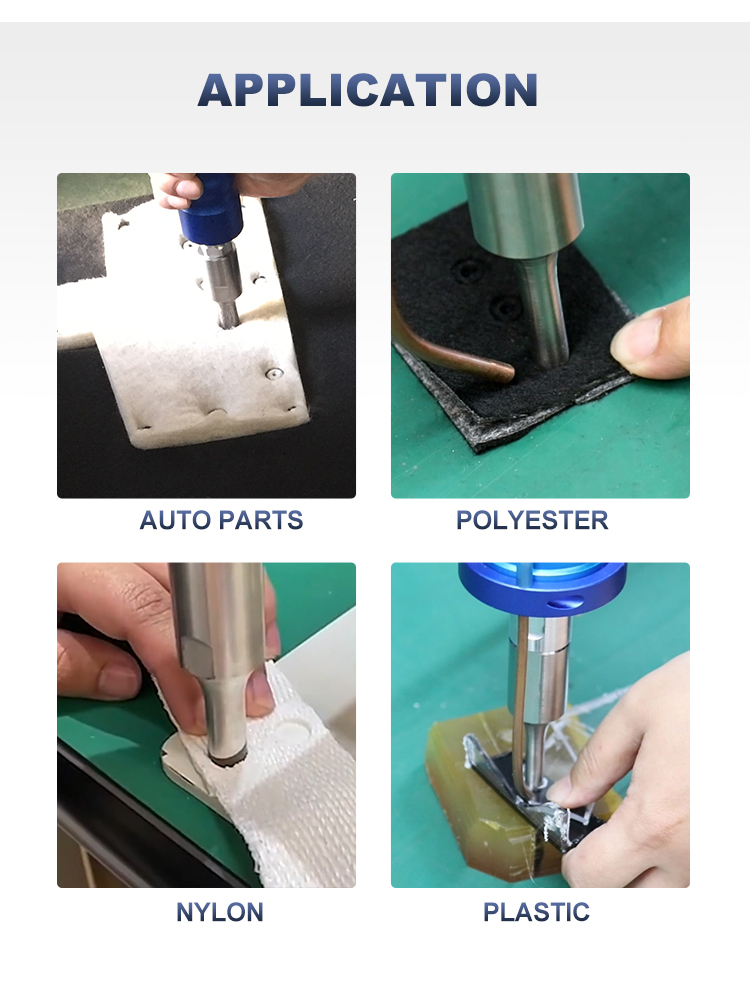 APPLICATION

AUTO PARTS

POLYESTER

NYLON

PLASTIC