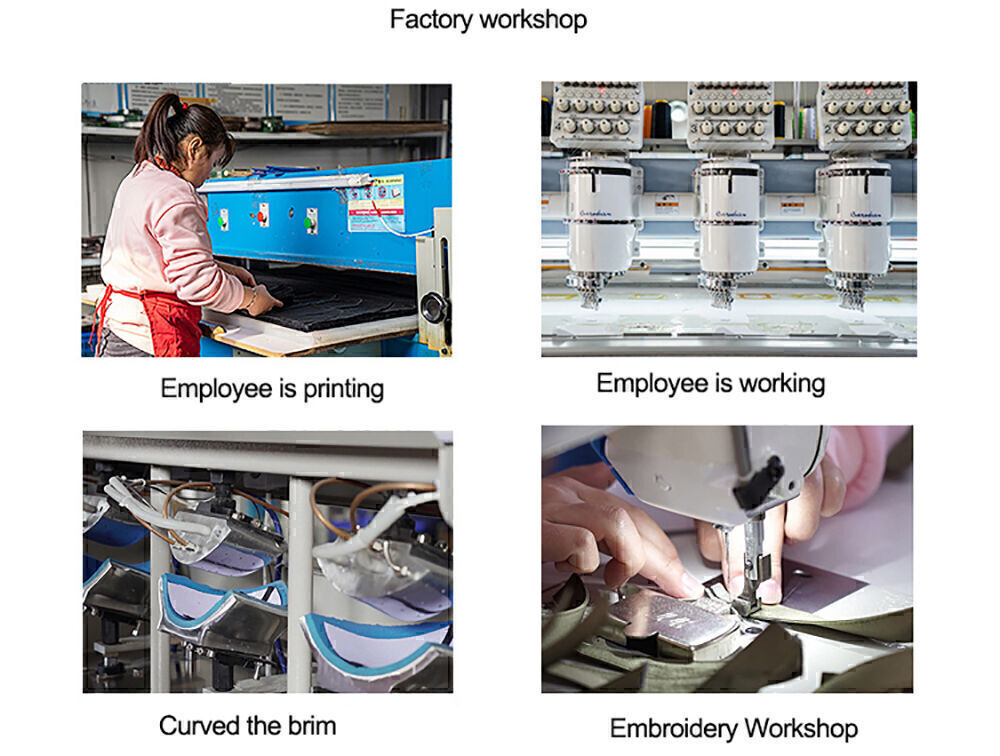 Factory workshop

Employee is printing

Employee is working

Curved the brim

Embroidery Workshop