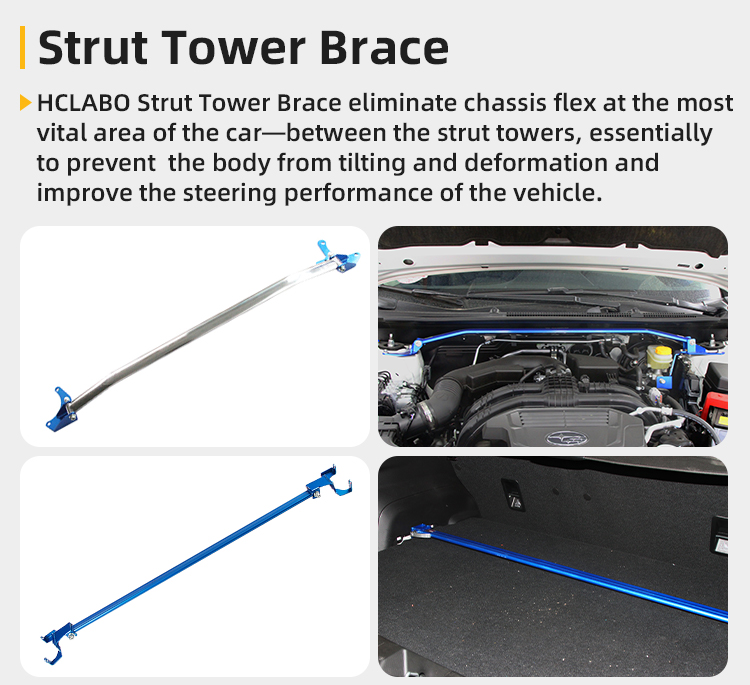 Strut Tower Brace

HCLABO Strut Tower Brace eliminate chassis flex at the most vital area of the car—between the strut towers, essentially to prevent  the body from tilting and deformation and improve the steering performance of the vehicle.