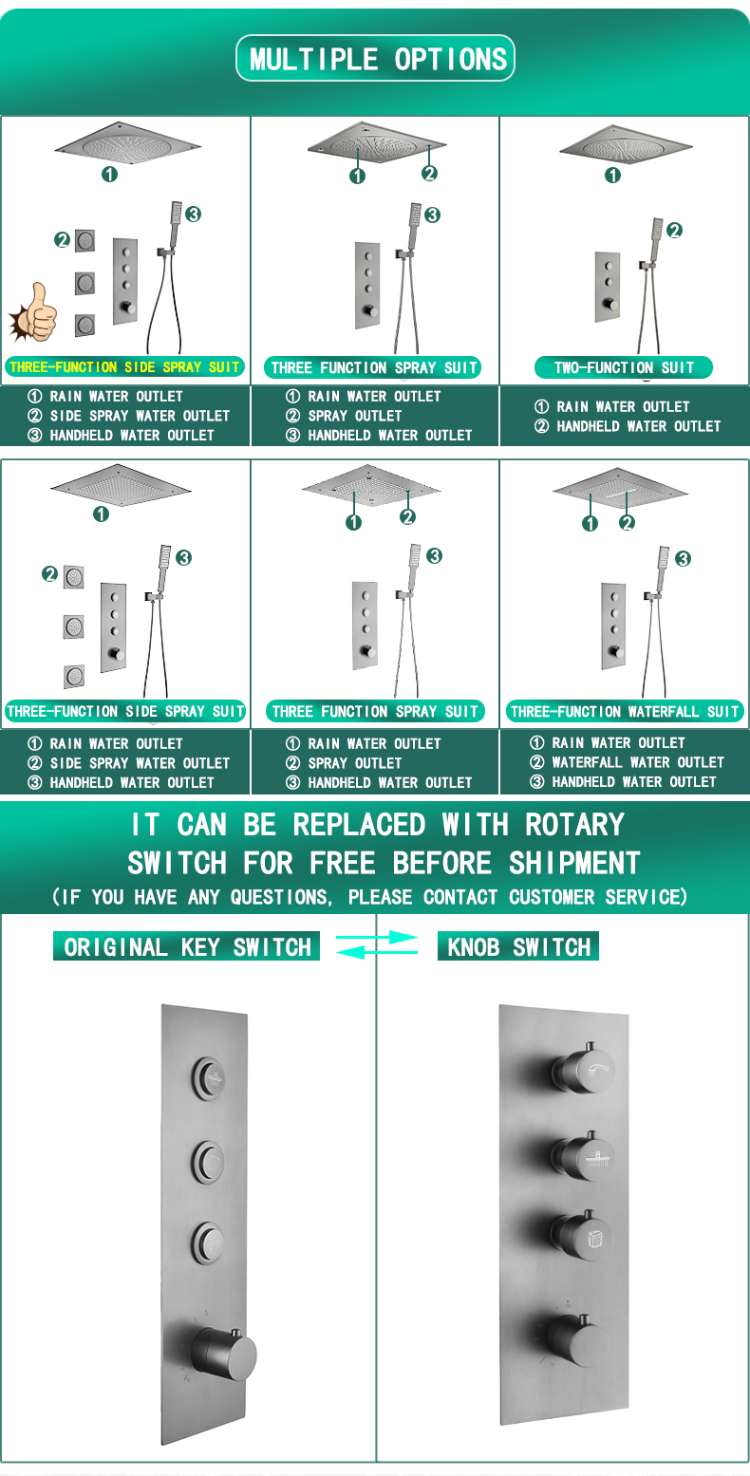 MULTIPLE OPTIONS

①
② ③
THREE-FUNCTION SIDE SPRAY SUIT
① RAIN WATER OUTLET
② SIDE SPRAY WATER OUTLET
③ HANDHELD WATER OUTLET

① ②
③
THREE FUNCTION SPRAY SUIT
① RAIN WATER OUTLET
② SPRAY OUTLET
③ HANDHELD WATER OUTLET

①
②
TWO-FUNCTION SUIT
① RAIN WATER OUTLET
② HANDHELD WATER OUTLET

①
② ③
THREE-FUNCTION SIDE SPRAY SUIT
① RAIN WATER OUTLET
② SIDE SPRAY WATER OUTLET
③ HANDHELD WATER OUTLET

① ②
③
THREE FUNCTION SPRAY SUIT
① RAIN WATER OUTLET
② SPRAY OUTLET
③ HANDHELD WATER OUTLET

① ②
③
THREE-FUNCTION WATERFALL SUIT
① RAIN WATER OUTLET
② WATERFALL WATER OUTLET
③ HANDHELD WATER OUTLET

IT CAN BE REPLACED WITH ROTARY SWITCH FOR FREE BEFORE SHIPMENT
(IF YOU HAVE ANY QUESTIONS, PLEASE CONTACT CUSTOMER SERVICE)

ORIGINAL KEY SWITCH
KNOB SWITCH