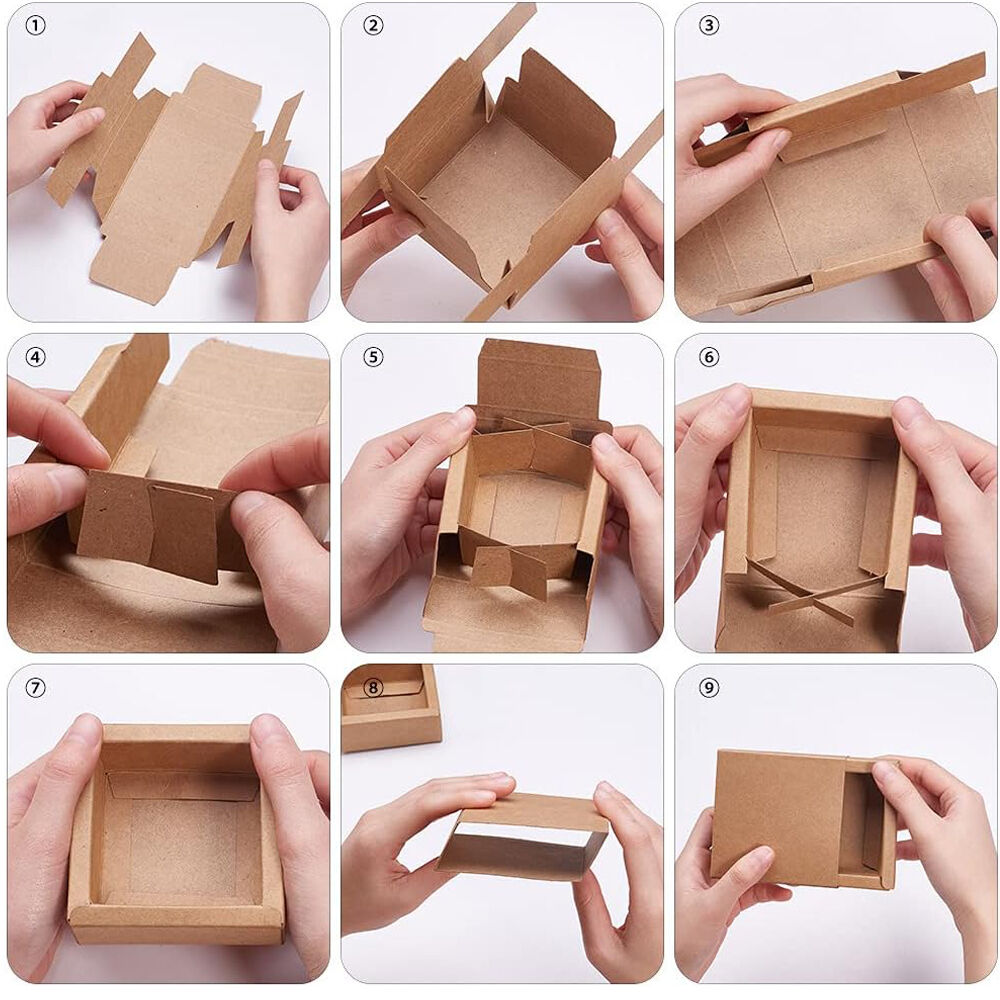 ①

②

③

④

⑤

⑥

⑦

⑧

⑨