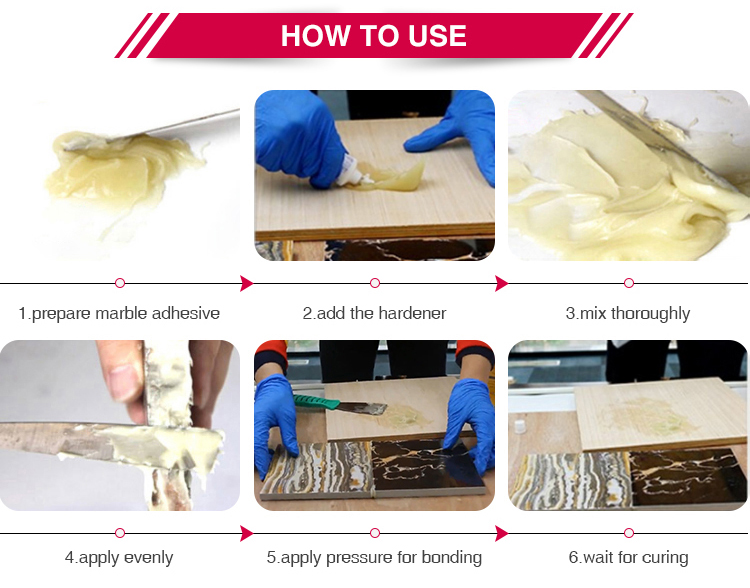 HOW TO USE

1.prepare marble adhesive

2.add the hardener

3.mix thoroughly

4.apply evenly

5.apply pressure for bonding

6.wait for curing