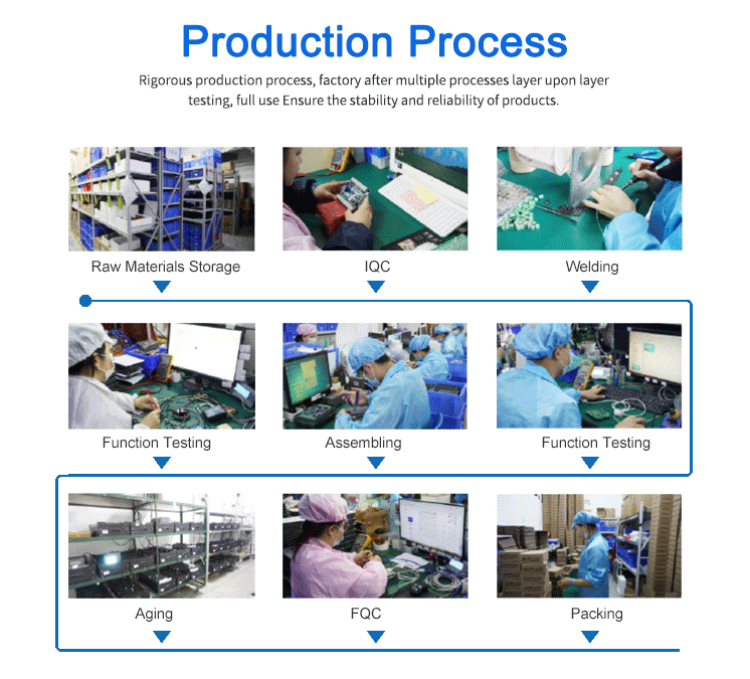 Production Process

Rigorous production process, factory after multiple processes layer upon layer testing, full use Ensure the stability and reliability of products.

Raw Materials Storage

IQC

Welding

Function Testing

Assembling

Function Testing

Aging

FQC

Packing