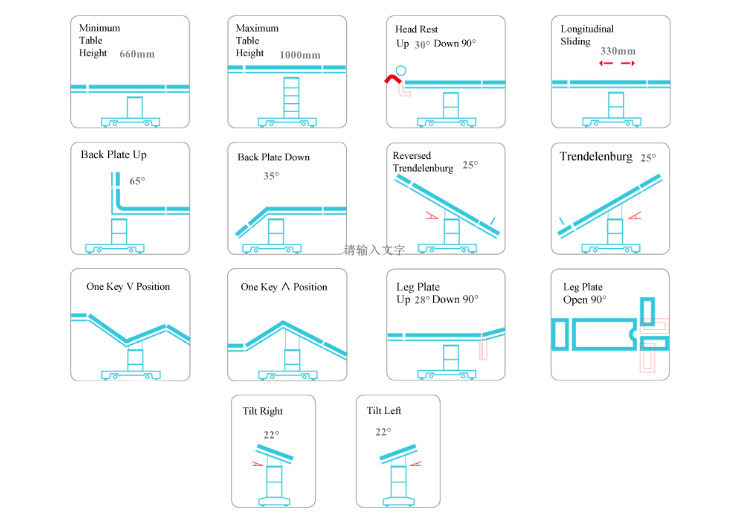 Minimum Table Height 660mm

Maximum Table Height 1000mm

Head Rest
Up 30° Down 90°

Longitudinal Sliding
330mm

Back Plate Up
65°

Back Plate Down
35°

Reversed Trendelenburg 25°

Trendelenburg 25°

请输入文字

One Key V Position

One Key Λ Position

Leg Plate
Up 28° Down 90°

Leg Plate
Open 90°

Tilt Right
22°

Tilt Left
22°