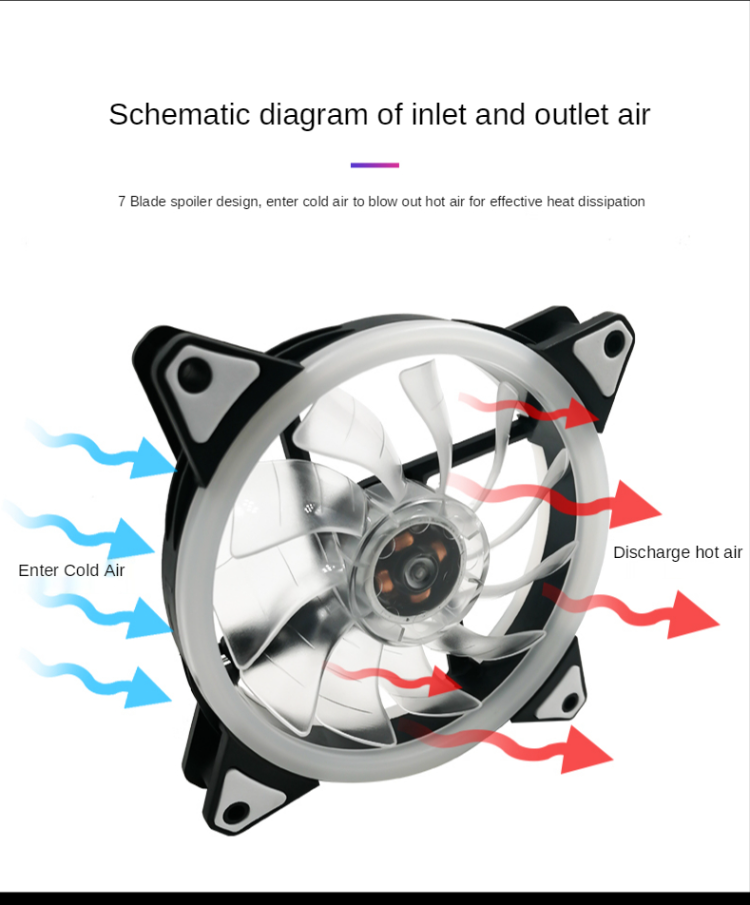 Schematic diagram of inlet and outlet air

7 Blade spoiler design, enter cold air to blow out hot air for effective heat dissipation

Enter Cold Air

Discharge hot air