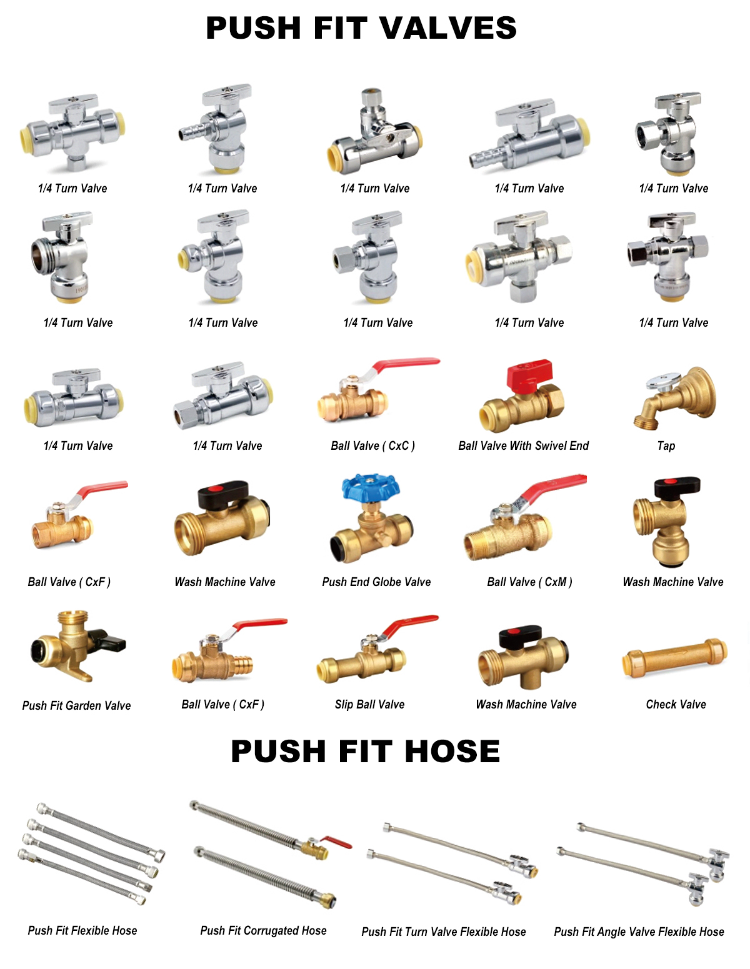 PUSH FIT VALVES

1/4 Turn Valve

1/4 Turn Valve

1/4 Turn Valve

1/4 Turn Valve

1/4 Turn Valve

1/4 Turn Valve

1/4 Turn Valve

1/4 Turn Valve

1/4 Turn Valve

1/4 Turn Valve

1/4 Turn Valve

1/4 Turn Valve

Ball Valve ( CxC )

Ball Valve With Swivel End

Tap

Ball Valve ( CxF )

Wash Machine Valve

Push End Globe Valve

Ball Valve ( CxM )

Wash Machine Valve

Push Fit Garden Valve

Ball Valve ( CxF )

Slip Ball Valve

Wash Machine Valve

Check Valve

PUSH FIT HOSE

Push Fit Flexible Hose

Push Fit Corrugated Hose

Push Fit Turn Valve Flexible Hose

Push Fit Angle Valve Flexible Hose