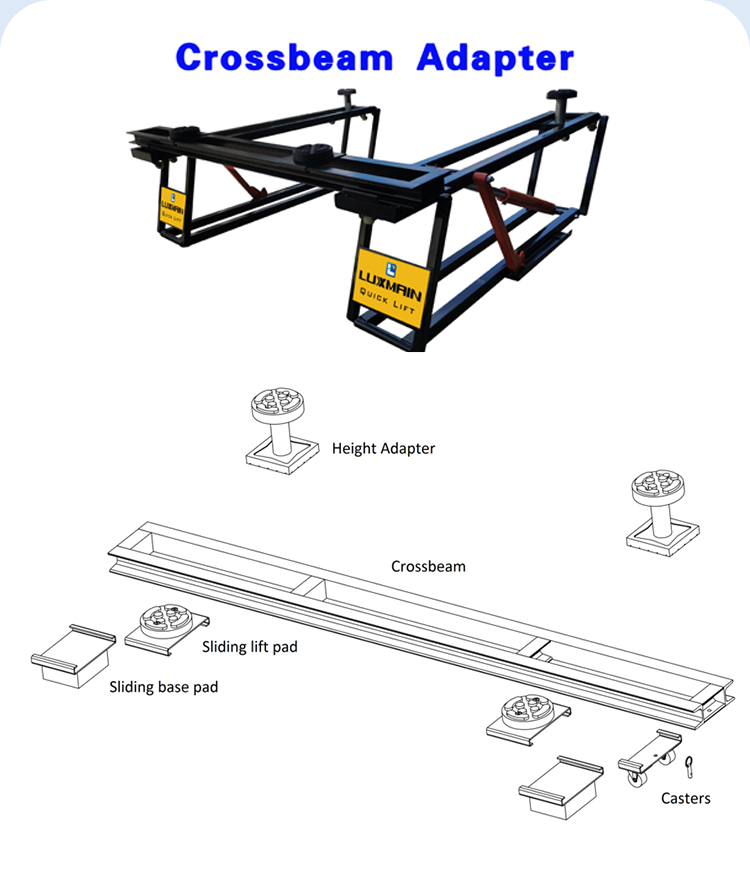 Crossbeam Adapter

LUXMAIN
QUICK LIFT

LUXMAIN
QUICK LIFT

Height Adapter

Crossbeam

Sliding lift pad

Sliding base pad

Casters