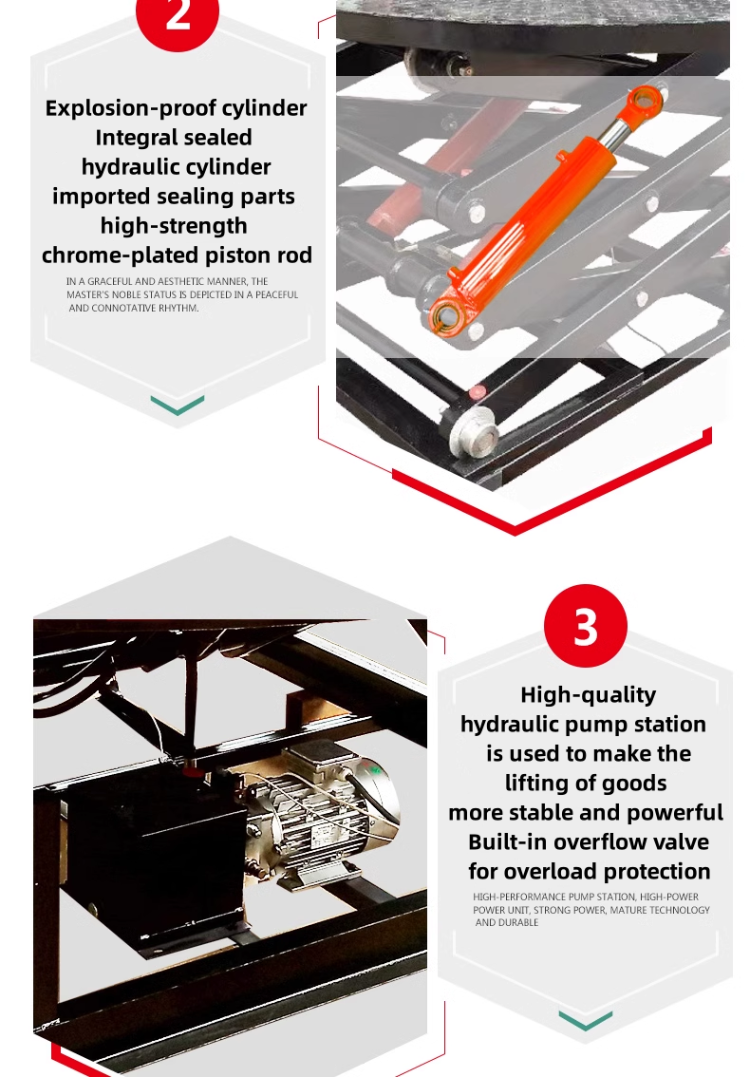 2

Explosion-proof cylinder
Integral sealed
hydraulic cylinder
imported sealing parts
high-strength
chrome-plated piston rod

IN A GRACEFUL AND AESTHETIC MANNER, THE MASTER'S NOBLE STATUS IS DEPICTED IN A PEACEFUL AND CONNOTATIVE RHYTHM.

3

High-quality
hydraulic pump station
is used to make the
lifting of goods
more stable and powerful
Built-in overflow valve
for overload protection

HIGH-PERFORMANCE PUMP STATION, HIGH-POWER POWER UNIT, STRONG POWER, MATURE TECHNOLOGY AND DURABLE