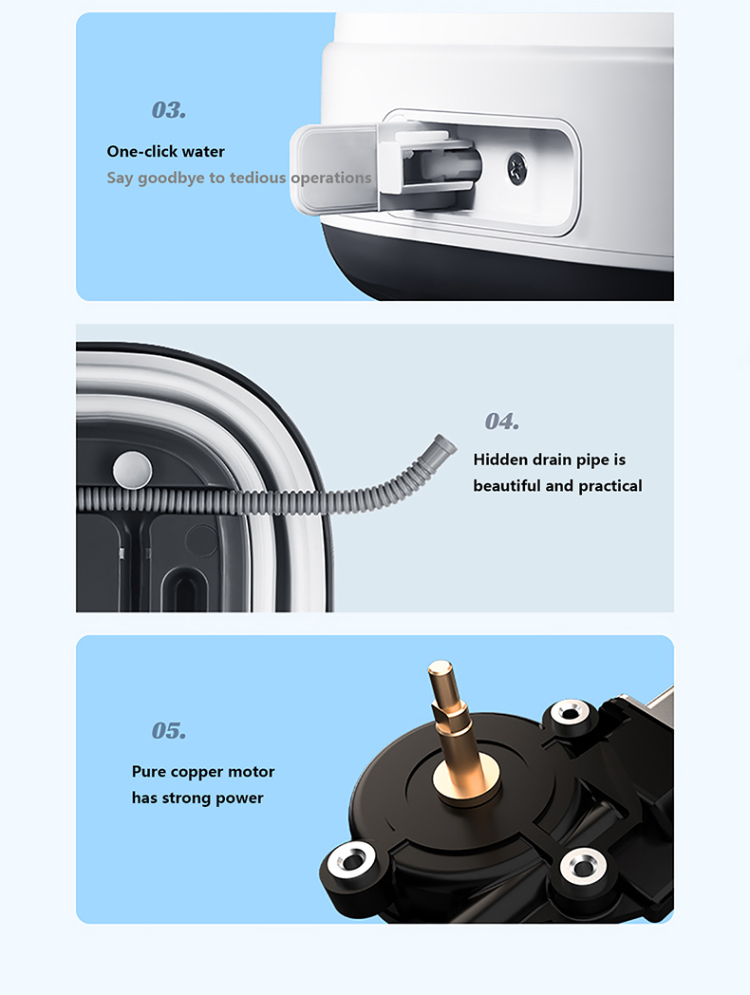 03.

One-click water

Say goodbye to tedious operations

04.

Hidden drain pipe is beautiful and practical

05.

Pure copper motor has strong power