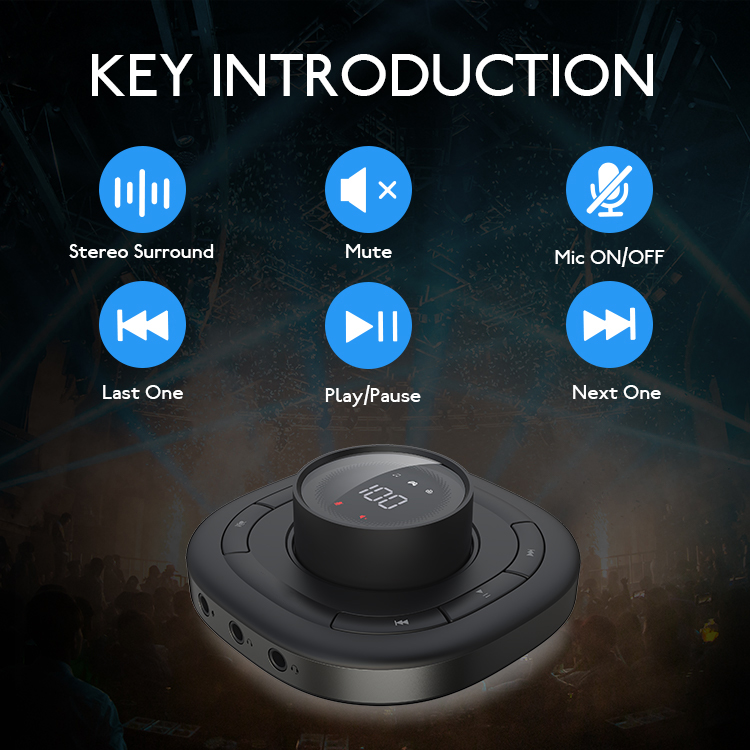 KEY INTRODUCTION

Stereo Surround

Mute

Mic ON/OFF

Last One

Play/Pause

Next One

100