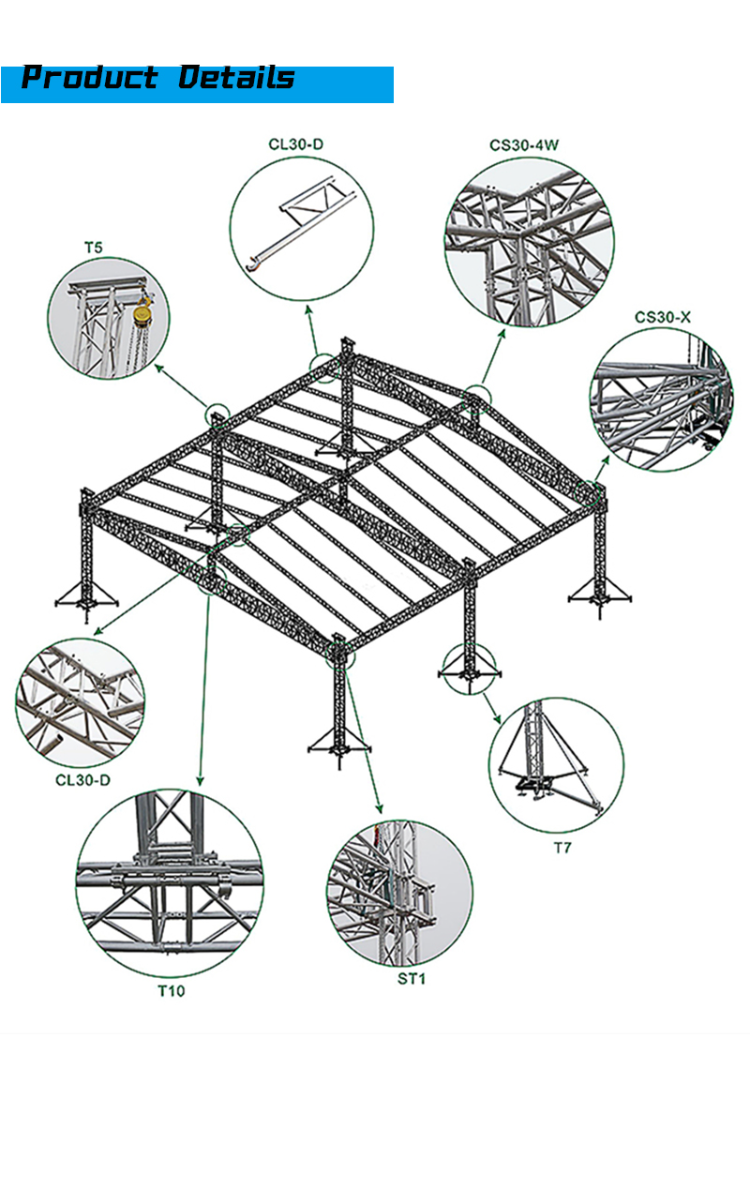 Product Details

CL30-D

CS30-4W

T5

CS30-X

CL30-D

T7

T10

ST1