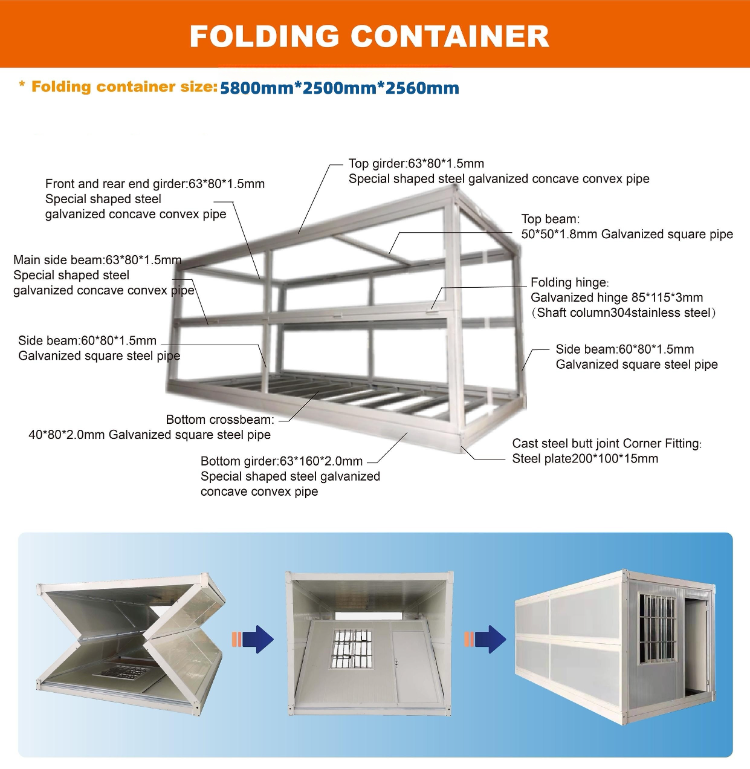 FOLDING CONTAINER

* Folding container size: 5800mm*2500mm*2560mm

Top girder:63*80*1.5mm
Special shaped steel galvanized concave convex pipe

Front and rear end girder:63*80*1.5mm
Special shaped steel
galvanized concave convex pipe

Top beam:
50*50*1.8mm Galvanized square pipe

Main side beam:63*80*1.5mm
Special shaped steel
galvanized concave convex pipe

Folding hinge:
Galvanized hinge 85*115*3mm
(Shaft column304stainless steel)

Side beam:60*80*1.5mm
Galvanized square steel pipe

Side beam:60*80*1.5mm
Galvanized square steel pipe

Bottom crossbeam:
40*80*2.0mm Galvanized square steel pipe

Cast steel butt joint Corner Fitting:
Steel plate200*100*15mm

Bottom girder:63*160*2.0mm
Special shaped steel galvanized
concave convex pipe