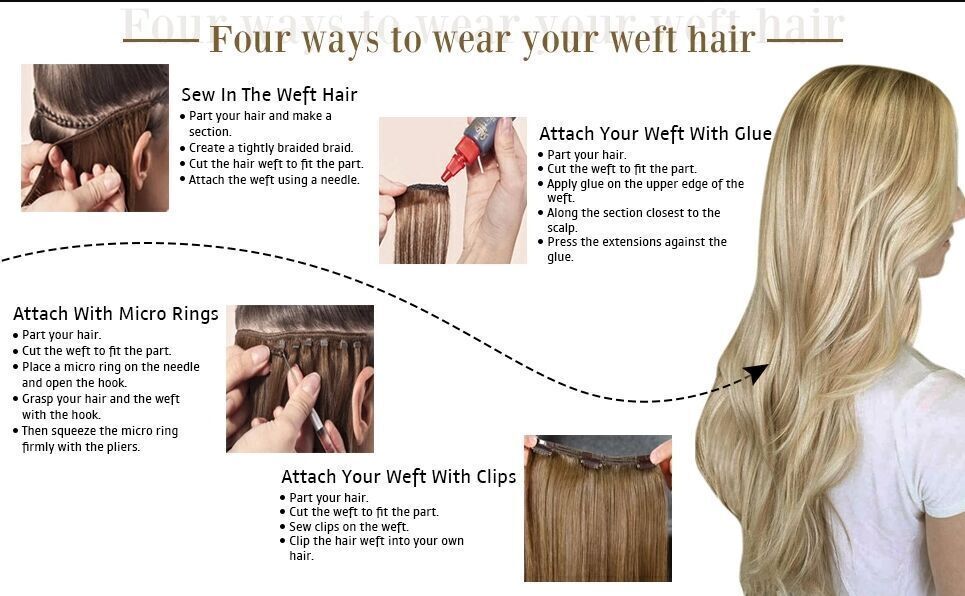 Four ways to wear your weft hair

Four ways to wear your weft hair

Sew In The Weft Hair
• Part your hair and make a section.
• Create a tightly braided braid.
• Cut the hair weft to fit the part.
• Attach the weft using a needle.

Attach Your Weft With Glue
• Part your hair.
• Cut the weft to fit the part.
• Apply glue on the upper edge of the weft.
• Along the section closest to the scalp.
• Press the extensions against the glue.

Attach With Micro Rings
• Part your hair.
• Cut the weft to fit the part.
• Place a micro ring on the needle and open the hook.
• Grasp your hair and the weft with the hook.
• Then squeeze the micro ring firmly with the pliers.

Attach Your Weft With Clips
• Part your hair.
• Cut the weft to fit the part.
• Sew clips on the weft.
• Clip the hair weft into your own hair.