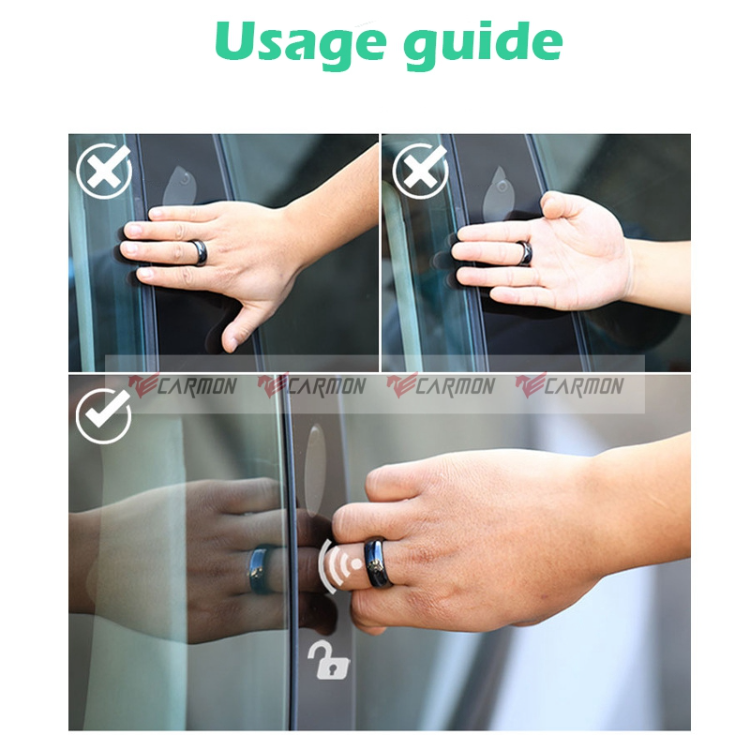 Usage guide

CARMON CARMON CARMON CARMON