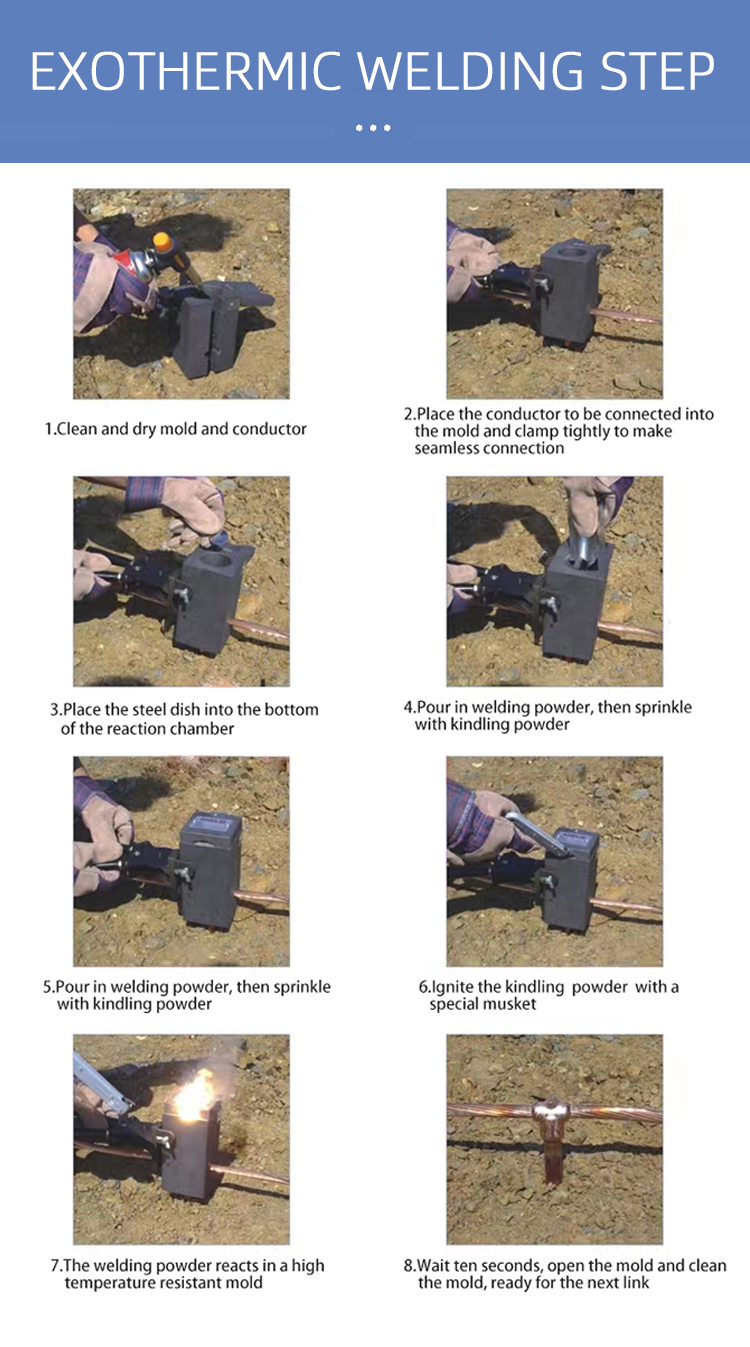 EXOTHERMIC WELDING STEP

1.Clean and dry mold and conductor

2.Place the conductor to be connected into the mold and clamp tightly to make seamless connection

3.Place the steel dish into the bottom of the reaction chamber

4.Pour in welding powder, then sprinkle with kindling powder

5.Pour in welding powder, then sprinkle with kindling powder

6.Ignite the kindling powder with a special musket

7.The welding powder reacts in a high temperature resistant mold

8.Wait ten seconds, open the mold and clean the mold, ready for the next link