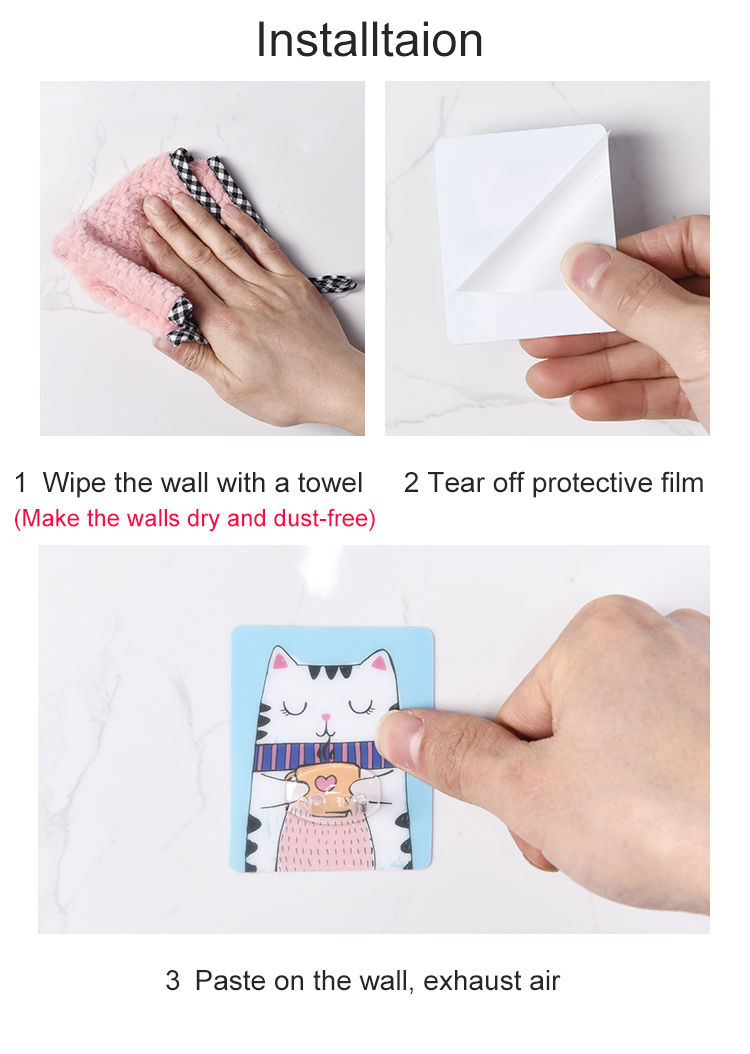 Installtaion

1 Wipe the wall with a towel
(Make the walls dry and dust-free)

2 Tear off protective film

3 Paste on the wall, exhaust air