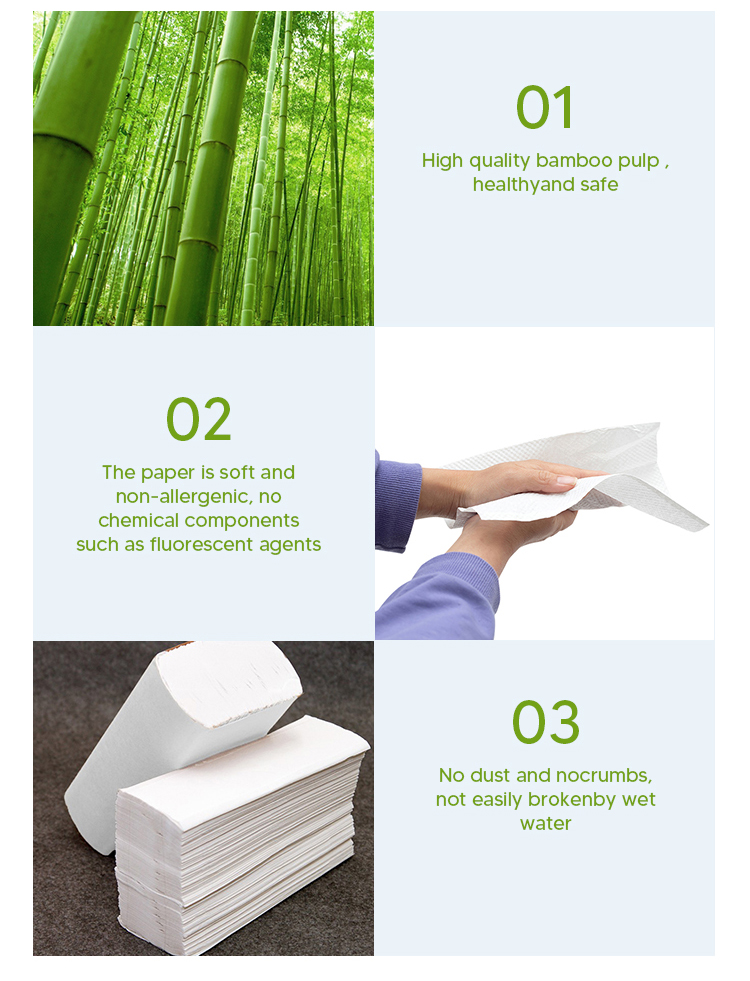 01

High quality bamboo pulp , healthyand safe

02

The paper is soft and non-allergenic, no chemical components such as fluorescent agents

03

No dust and nocrumbs, not easily brokenby wet water