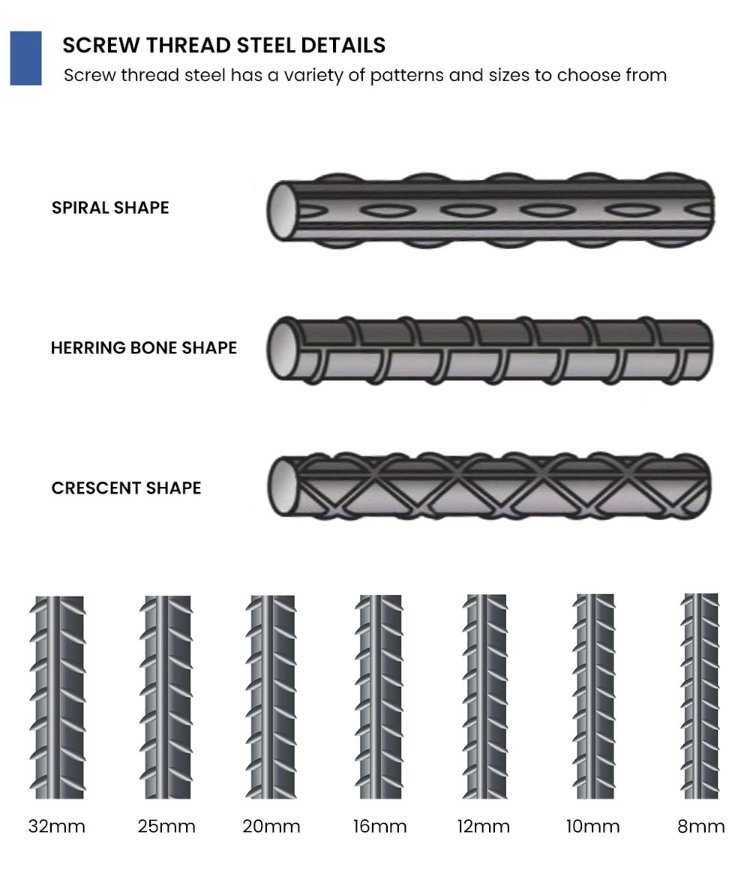 SCREW THREAD STEEL DETAILS
Screw thread steel has a variety of patterns and sizes to choose from

SPIRAL SHAPE

HERRING BONE SHAPE

CRESCENT SHAPE

32mm 25mm 20mm 16mm 12mm 10mm 8mm