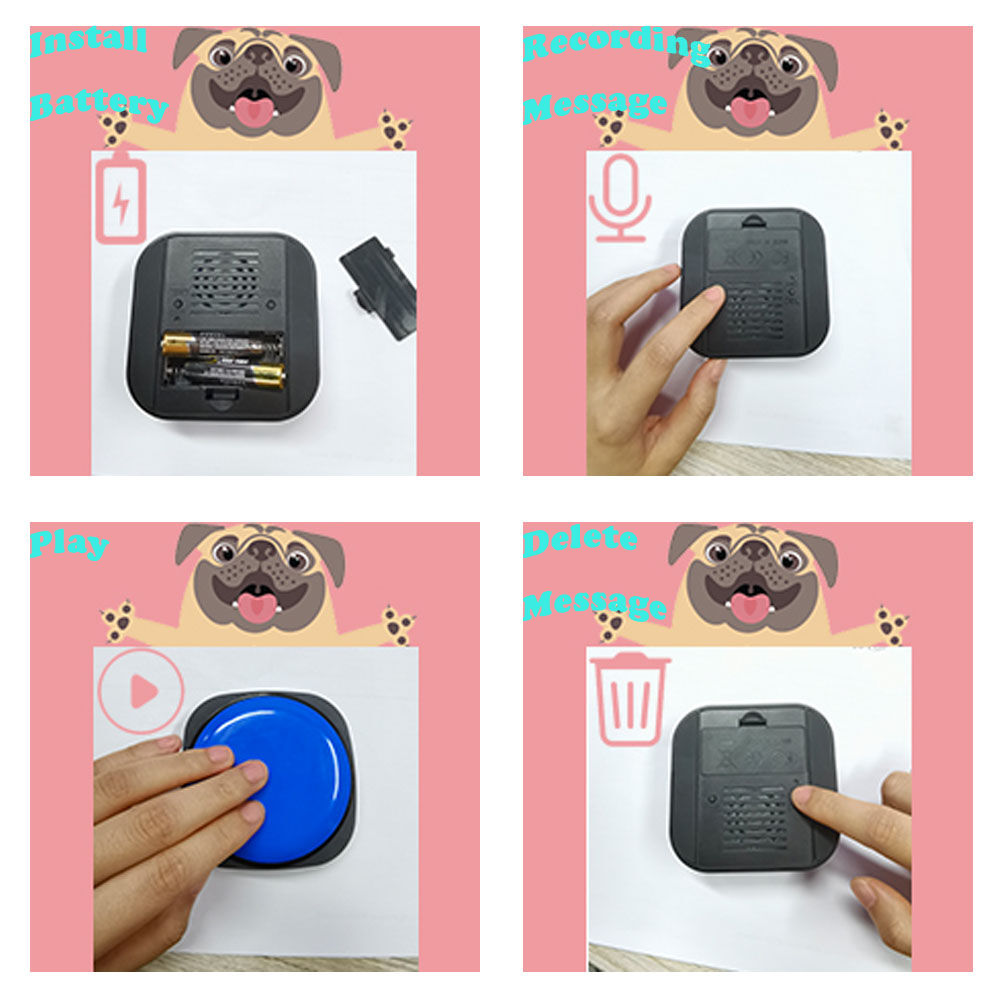 Install Battery

Recording Message

Play

Delete Message