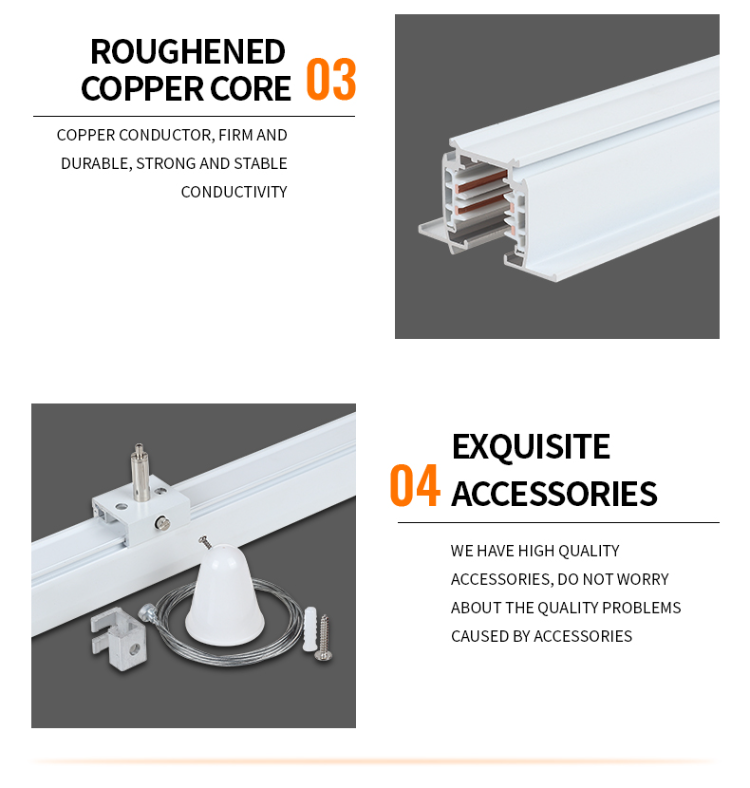 ROUGHENED COPPER CORE 03

COPPER CONDUCTOR, FIRM AND DURABLE, STRONG AND STABLE CONDUCTIVITY

04 EXQUISITE ACCESSORIES

WE HAVE HIGH QUALITY ACCESSORIES, DO NOT WORRY ABOUT THE QUALITY PROBLEMS CAUSED BY ACCESSORIES