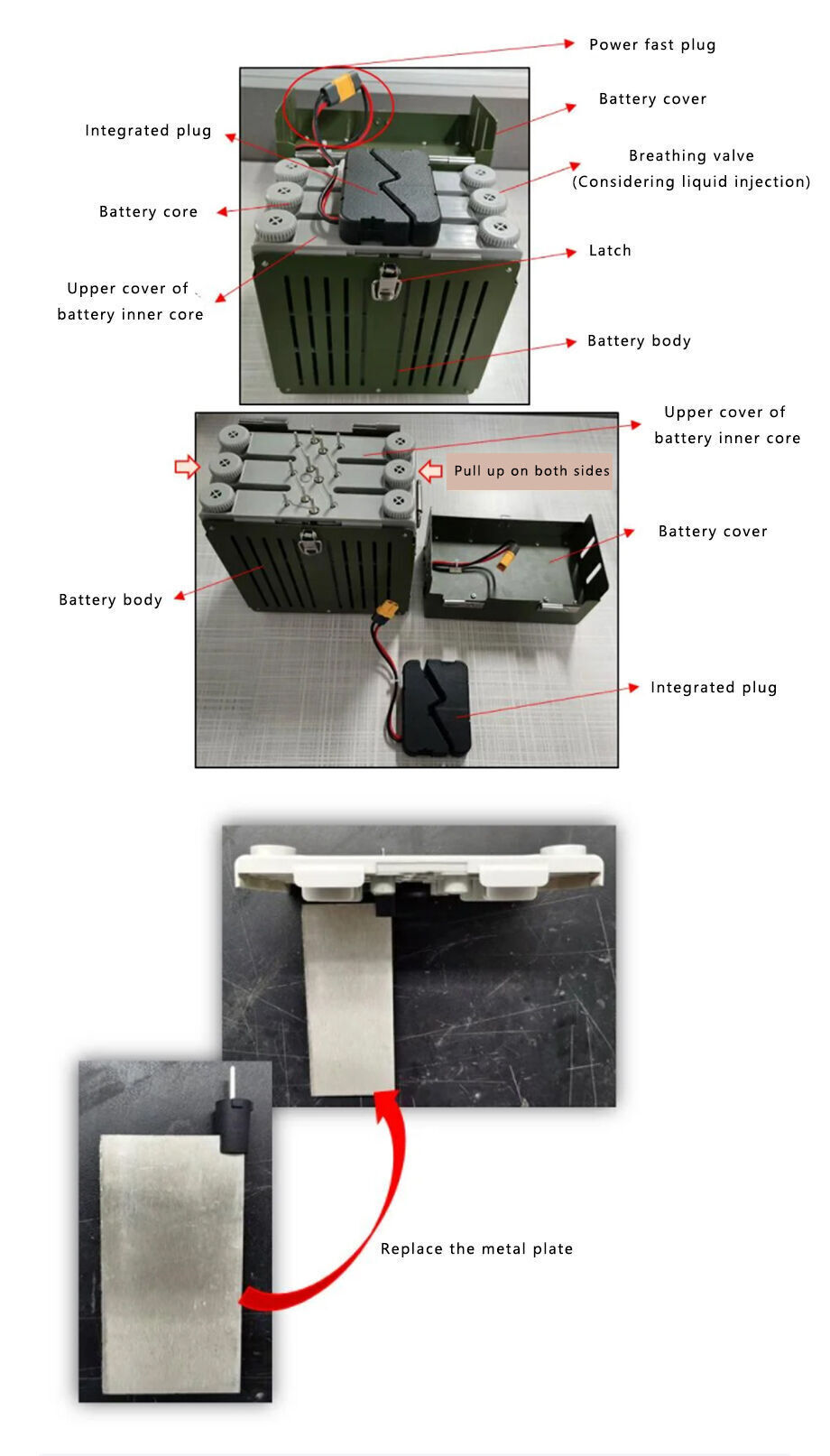 Power fast plug

Battery cover

Integrated plug

Breathing valve
(Considering liquid injection)

Battery core

Latch

Upper cover of battery inner core

Battery body

Upper cover of battery inner core

Pull up on both sides

Battery cover

Battery body

Integrated plug

Replace the metal plate