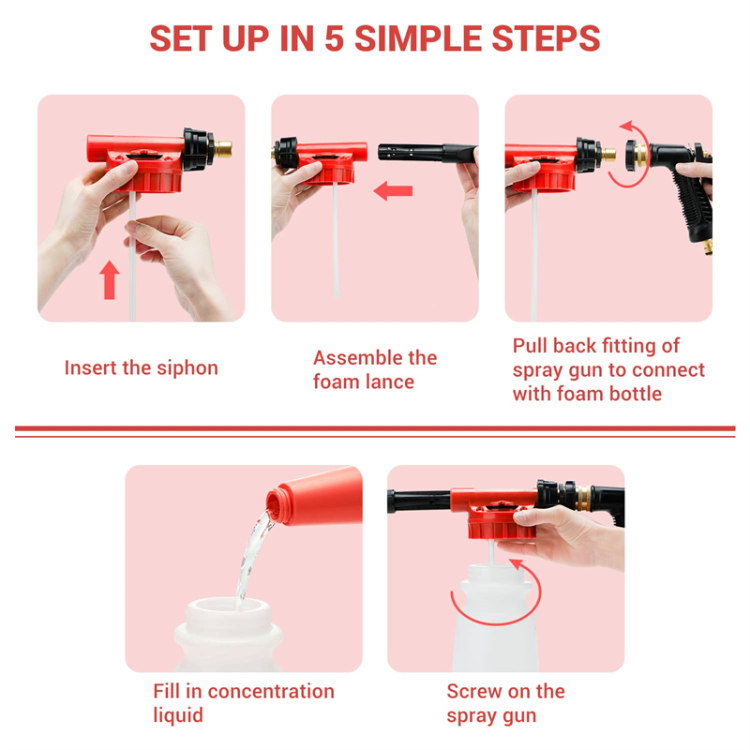 SET UP IN 5 SIMPLE STEPS

Insert the siphon

Assemble the foam lance

Pull back fitting of spray gun to connect with foam bottle

Fill in concentration liquid

Screw on the spray gun