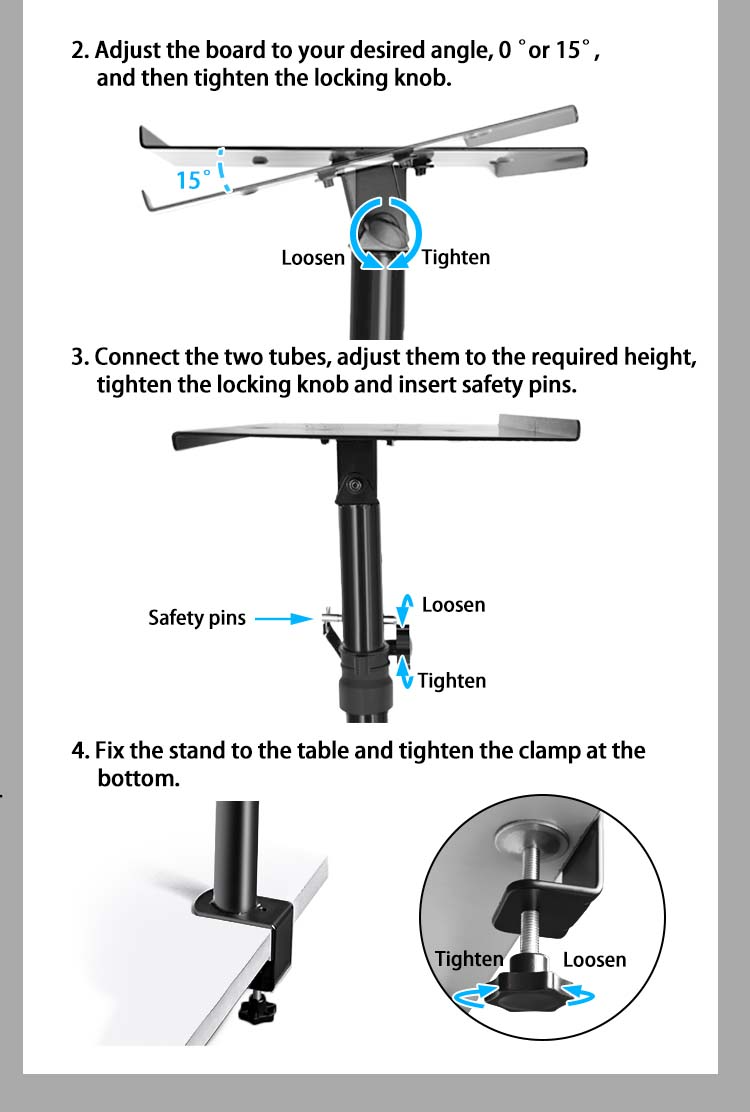 2. Adjust the board to your desired angle, 0 ° or 15° , and then tighten the locking knob.

15°

Loosen

Tighten

3. Connect the two tubes, adjust them to the required height, tighten the locking knob and insert safety pins.

Safety pins

Loosen

Tighten

4. Fix the stand to the table and tighten the clamp at the bottom.

Tighten

Loosen