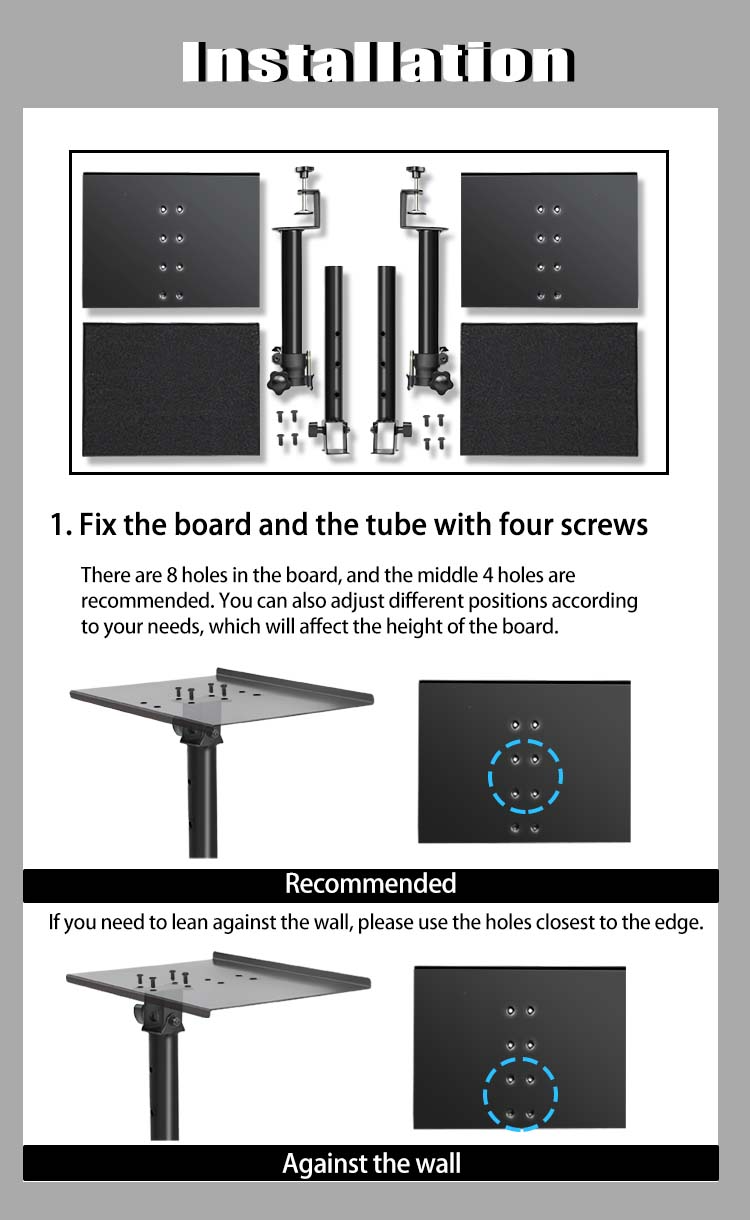 Installation

1. Fix the board and the tube with four screws

There are 8 holes in the board, and the middle 4 holes are recommended. You can also adjust different positions according to your needs, which will affect the height of the board.

Recommended

If you need to lean against the wall, please use the holes closest to the edge.

Against the wall