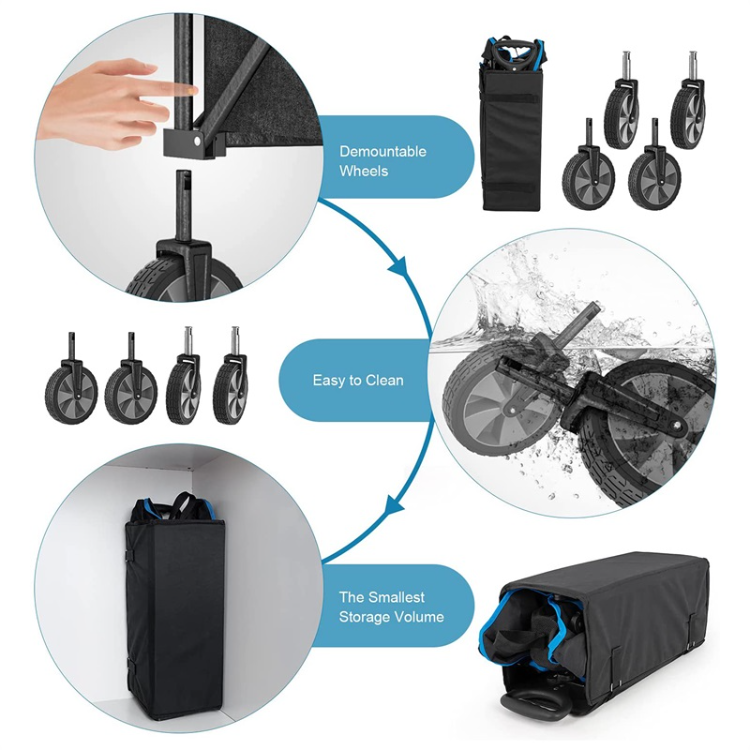 Demountable Wheels

Easy to Clean

The Smallest Storage Volume