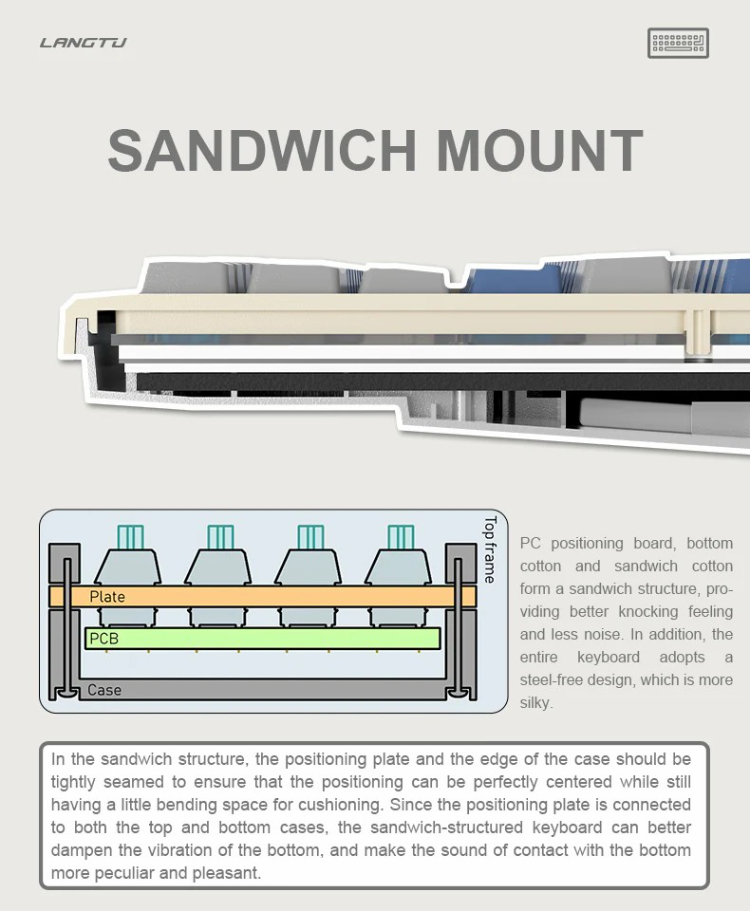 LANGTU

SANDWICH MOUNT

Top frame

Plate

PCB

Case

PC positioning board, bottom cotton and sandwich cotton form a sandwich structure, providing better knocking feeling and less noise. In addition, the entire keyboard adopts a steel-free design, which is more silky.

In the sandwich structure, the positioning plate and the edge of the case should be tightly seamed to ensure that the positioning can be perfectly centered while still having a little bending space for cushioning. Since the positioning plate is connected to both the top and bottom cases, the sandwich-structured keyboard can better dampen the vibration of the bottom, and make the sound of contact with the bottom more peculiar and pleasant.