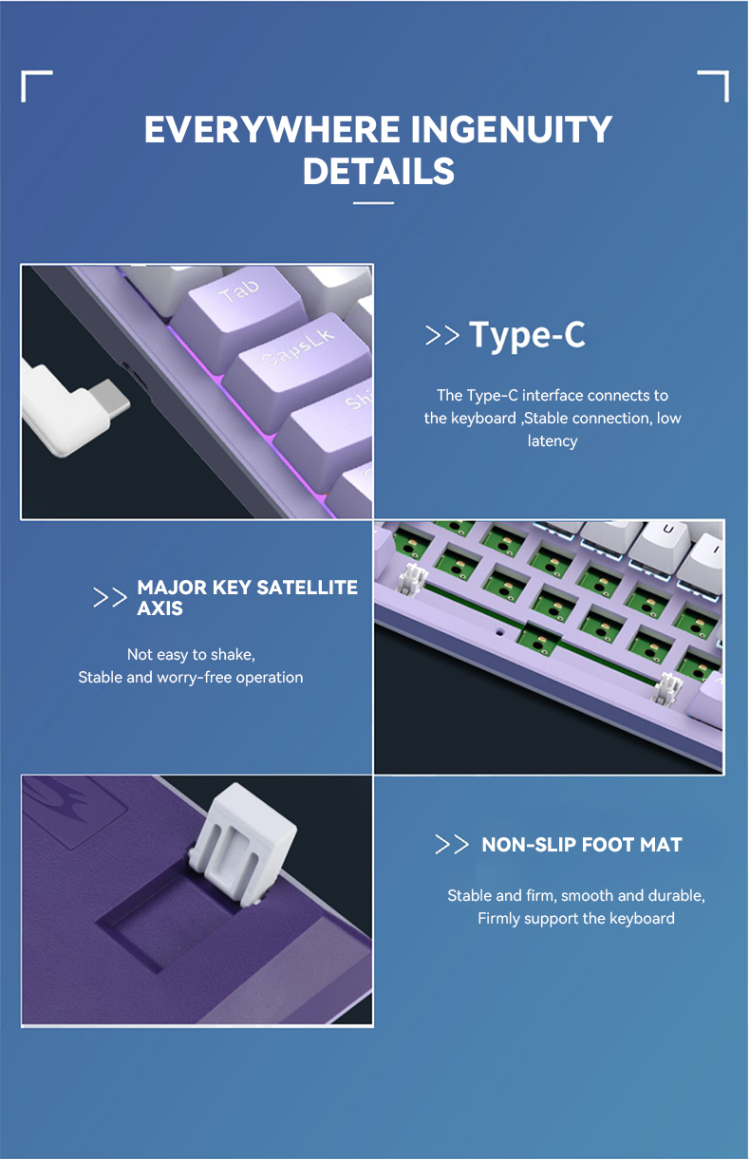 EVERYWHERE INGENUITY DETAILS

Tab
CapsLk
Sh

>> Type-C

The Type-C interface connects to the keyboard ,Stable connection, low latency

>> MAJOR KEY SATELLITE AXIS

Not easy to shake,
Stable and worry-free operation

>> NON-SLIP FOOT MAT

Stable and firm, smooth and durable,
Firmly support the keyboard