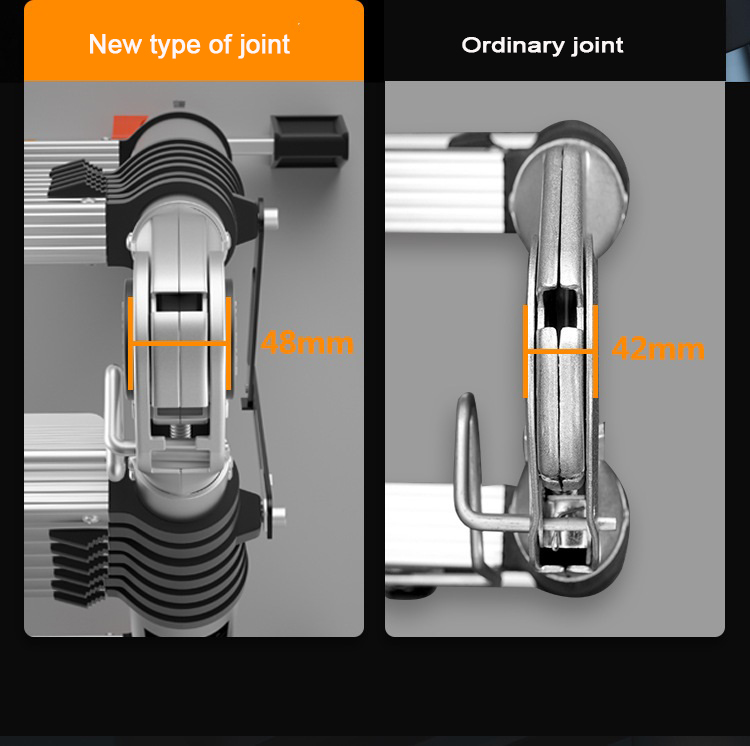 New type of joint

48mm

Ordinary joint

42mm