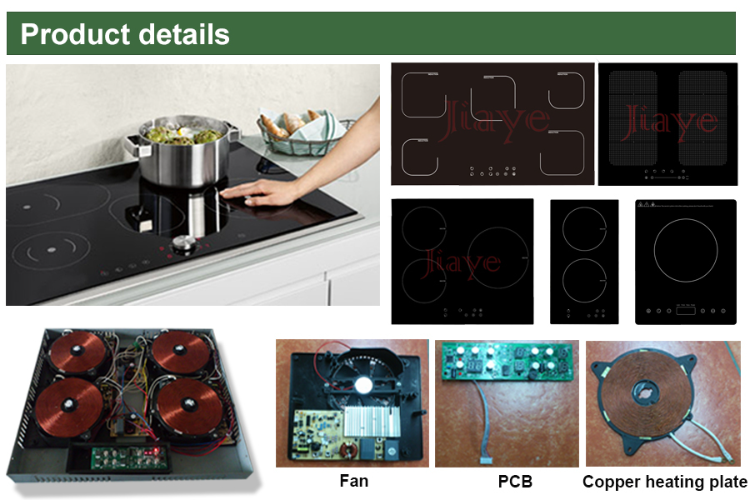 Product details

Jiaye

Jiaye

Jiaye

Fan

PCB

Copper heating plate