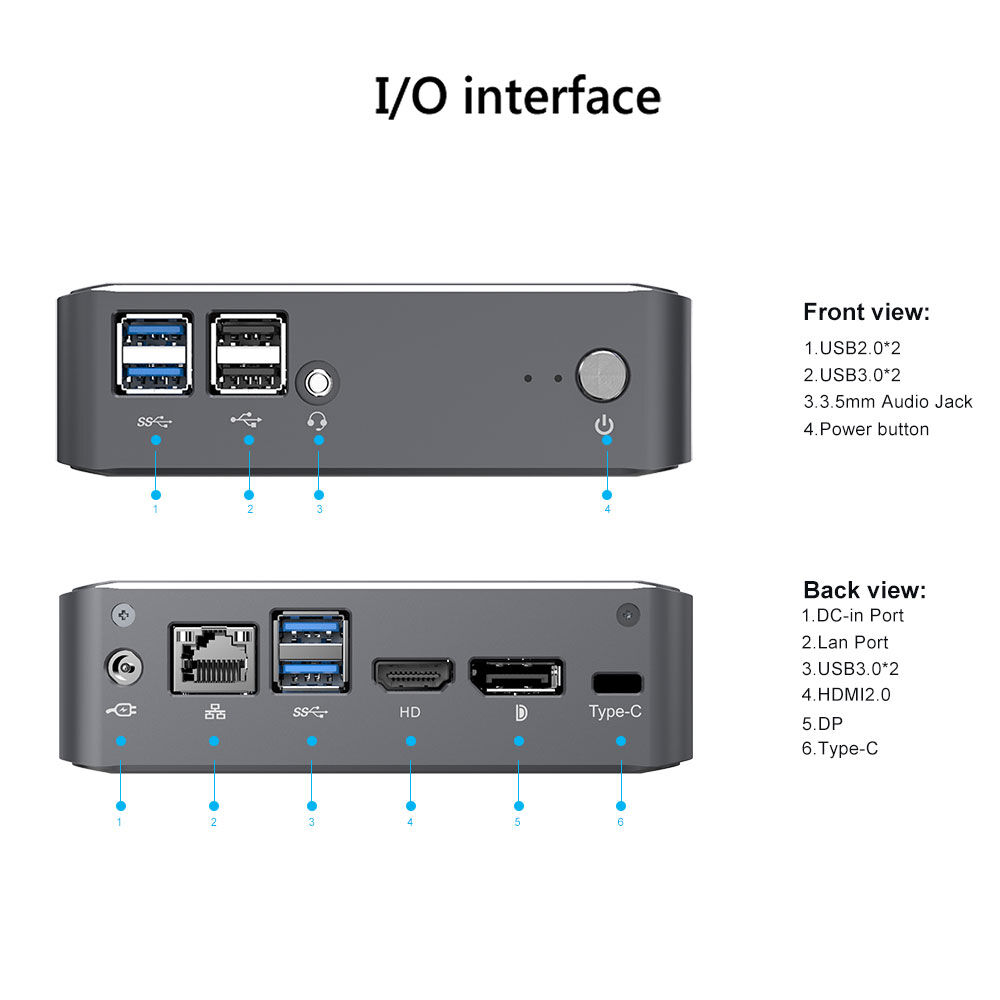 I/O interface

SS
1
2
3
4

Front view:
1.USB2.0*2
2.USB3.0*2
3.3.5mm Audio Jack
4.Power button

SS
HD
Type-C
1
2
3
4
5
6

Back view:
1.DC-in Port
2.Lan Port
3.USB3.0*2
4.HDMI2.0
5.DP
6.Type-C