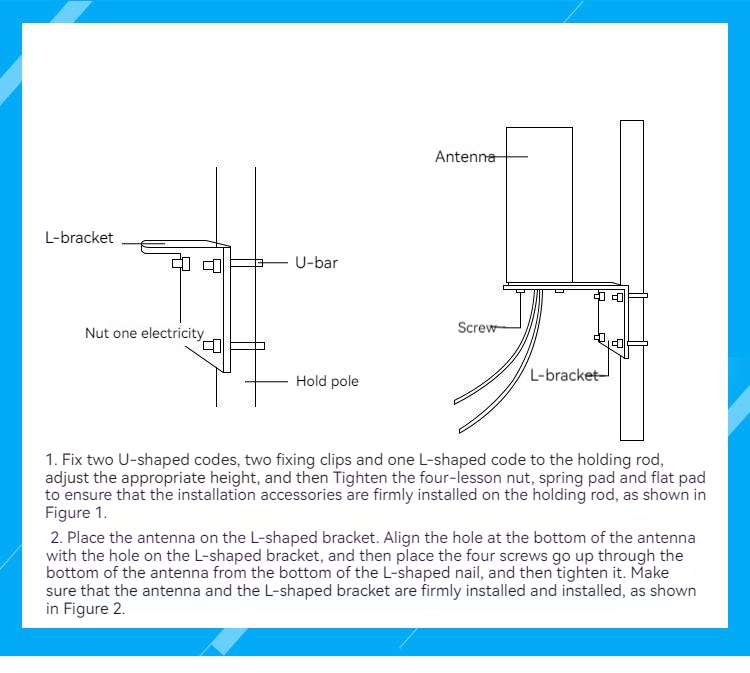 L-bracket

U-bar

Nut one electricity

Hold pole

Antenna

Screw

L-bracket

1. Fix two U-shaped codes, two fixing clips and one L-shaped code to the holding rod, adjust the appropriate height, and then Tighten the four-lesson nut, spring pad and flat pad to ensure that the installation accessories are firmly installed on the holding rod, as shown in Figure 1.

2. Place the antenna on the L-shaped bracket. Align the hole at the bottom of the antenna with the hole on the L-shaped bracket, and then place the four screws go up through the bottom of the antenna from the bottom of the L-shaped nail, and then tighten it. Make sure that the antenna and the L-shaped bracket are firmly installed and installed, as shown in Figure 2.