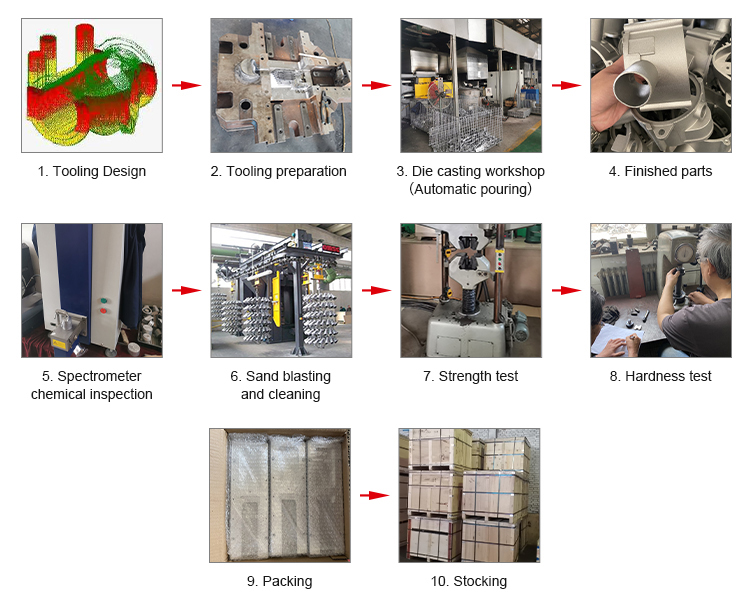 1. Tooling Design

2. Tooling preparation

3. Die casting workshop (Automatic pouring)

4. Finished parts

5. Spectrometer chemical inspection

6. Sand blasting and cleaning

7. Strength test

8. Hardness test

9. Packing

10. Stocking