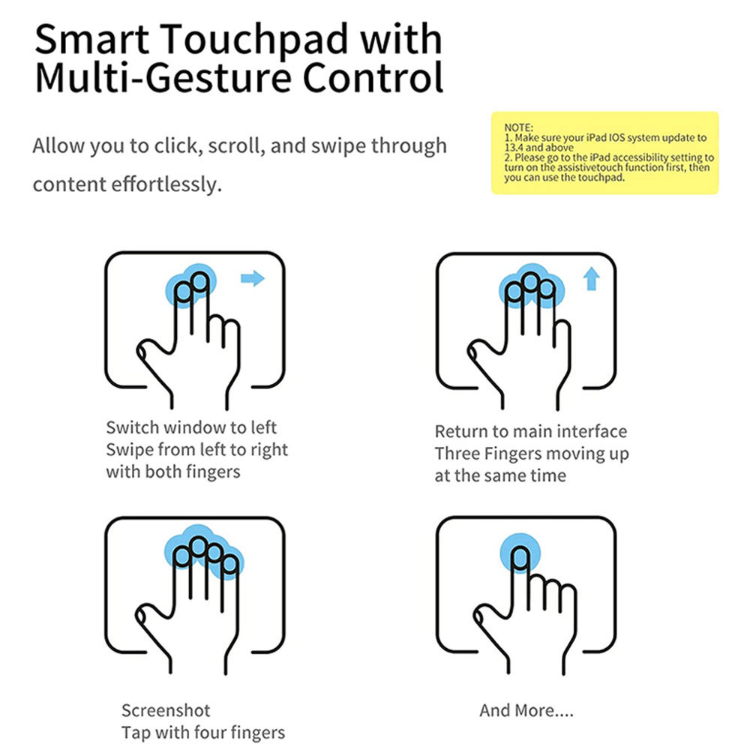 Smart Touchpad with Multi-Gesture Control

Allow you to click, scroll, and swipe through content effortlessly.

NOTE:
1. Make sure your iPad IOS system update to 13.4 and above
2. Please go to the iPad accessibility setting to turn on the assistivetouch function first, then you can use the touchpad.

Switch window to left
Swipe from left to right with both fingers

Return to main interface
Three Fingers moving up at the same time

Screenshot
Tap with four fingers

And More....