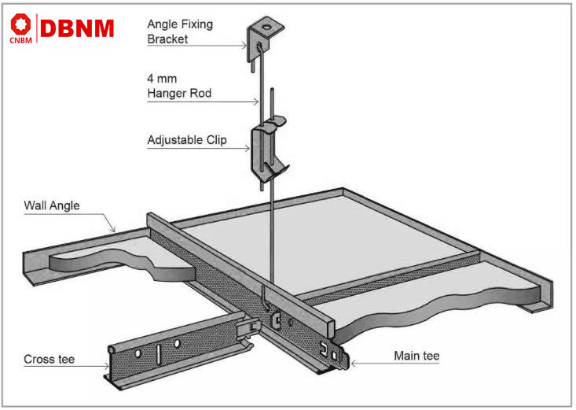 CNBM DBNM

Angle Fixing Bracket

4 mm Hanger Rod

Adjustable Clip

Wall Angle

Cross tee

Main tee